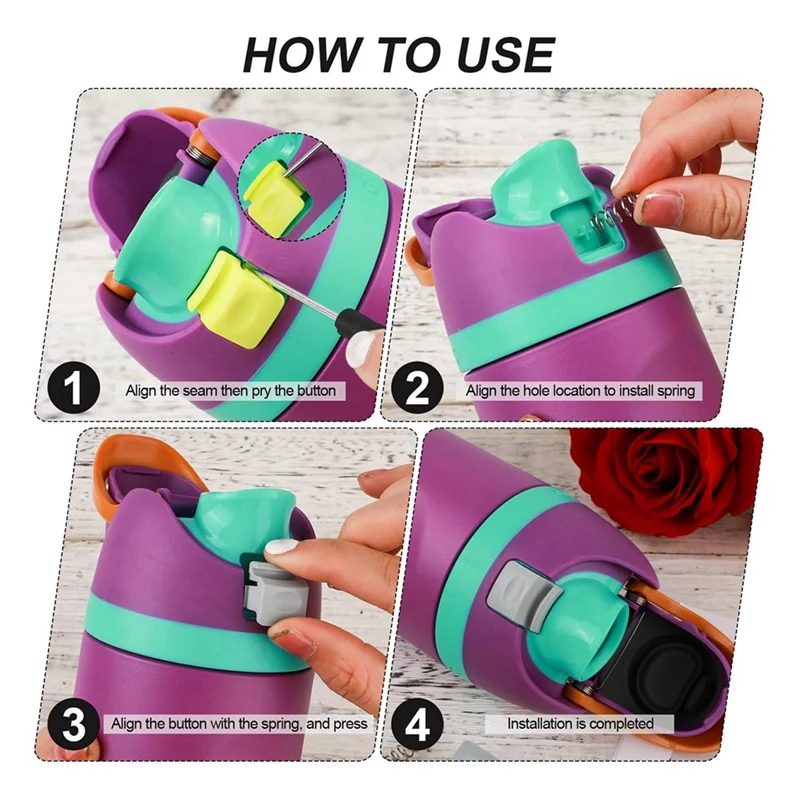 HOW TO USE

1 Align the seam then pry the button

2 Align the hole location to install spring

3 Align the button with the spring, and press

4 Installation is completed