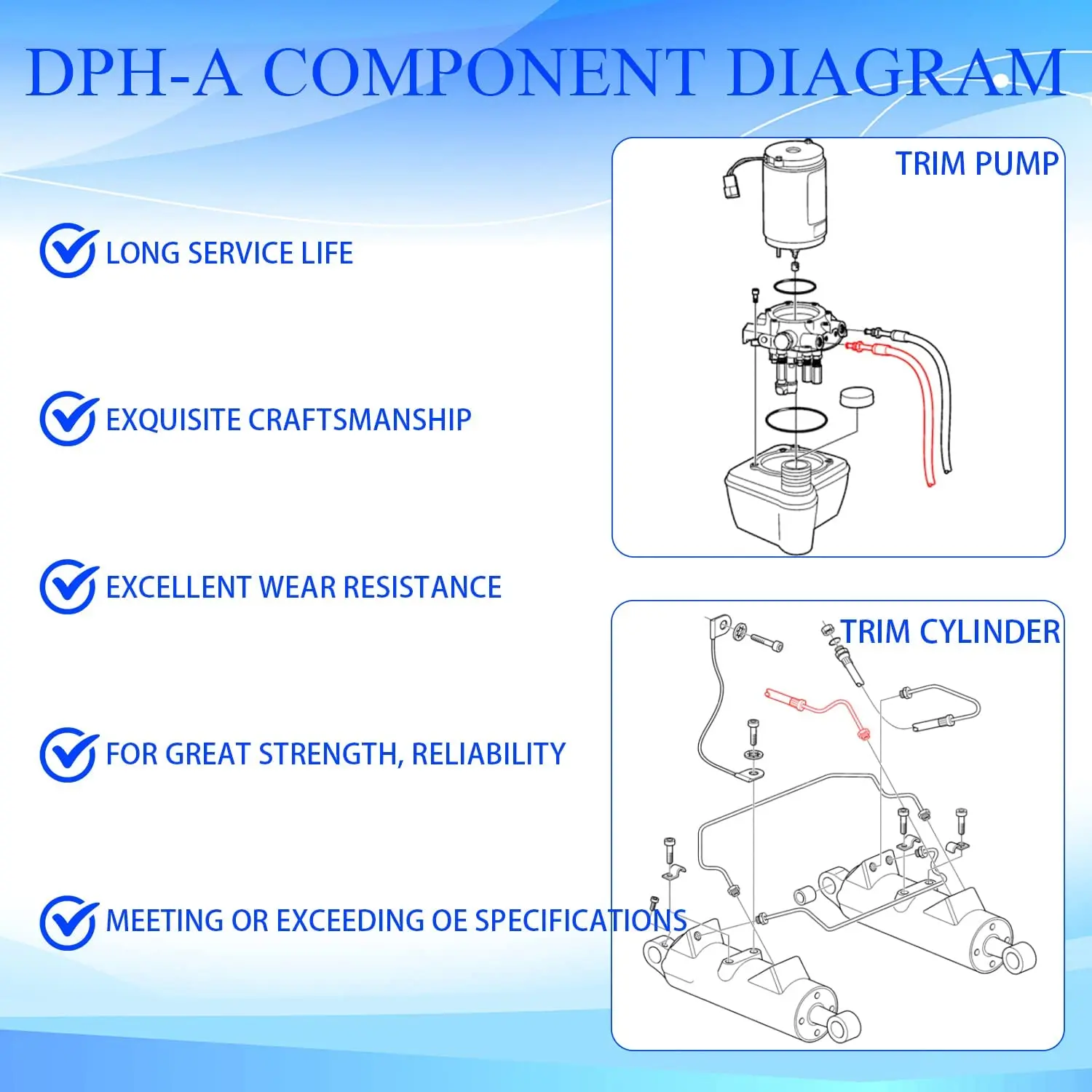 DPH-A COMPONENT DIAGRAM

LONG SERVICE LIFE

EXQUISITE CRAFTSMANSHIP

EXCELLENT WEAR RESISTANCE

FOR GREAT STRENGTH, RELIABILITY

MEETING OR EXCEEDING OE SPECIFICATIONS

TRIM PUMP

TRIM CYLINDER