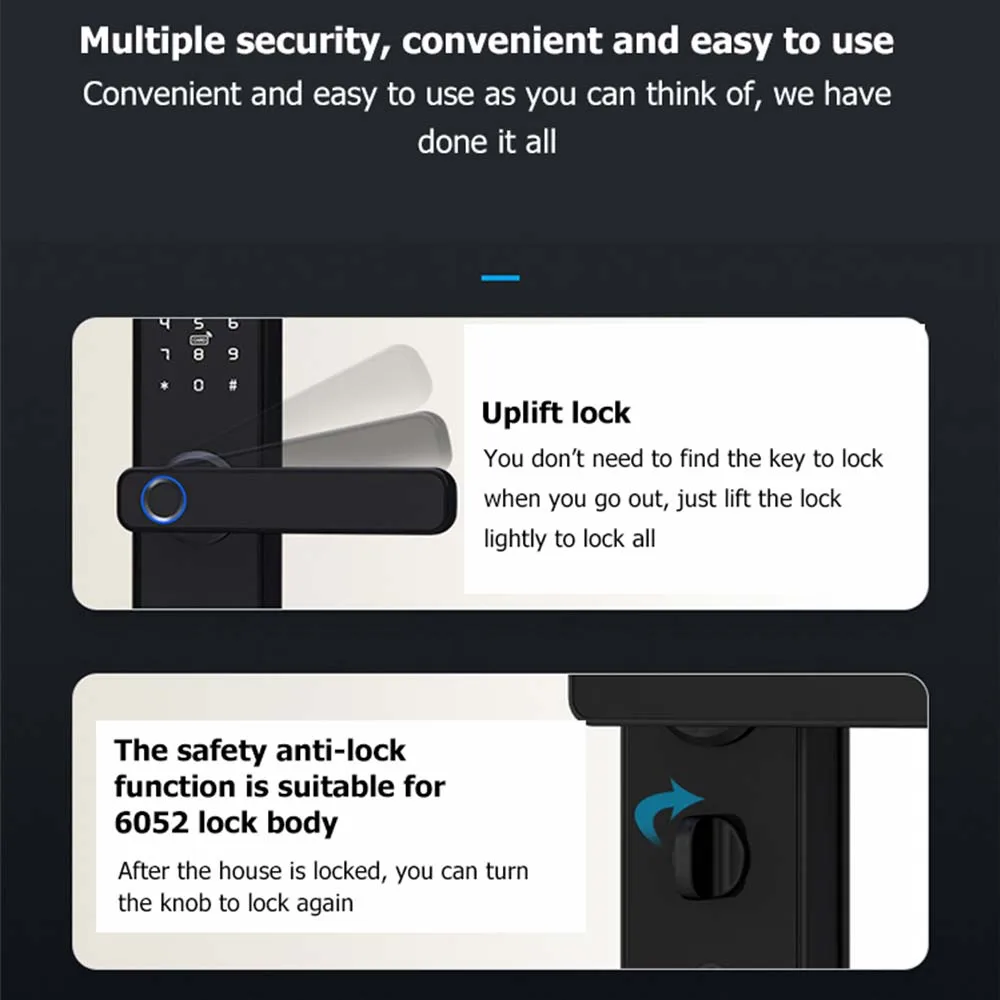 Multiple security, convenient and easy to use

Convenient and easy to use as you can think of, we have done it all

4 5 6
7 8 9
* 0 #

Uplift lock

You don't need to find the key to lock when you go out, just lift the lock lightly to lock all

The safety anti-lock function is suitable for 6052 lock body

After the house is locked, you can turn the knob to lock again