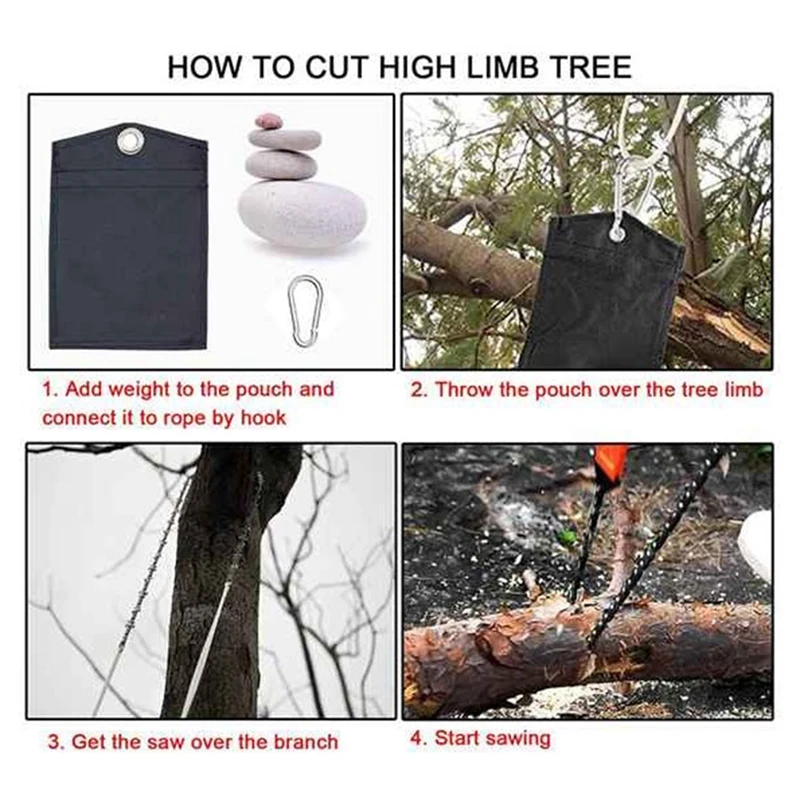 HOW TO CUT HIGH LIMB TREE

1. Add weight to the pouch and connect it to rope by hook

2. Throw the pouch over the tree limb

3. Get the saw over the branch

4. Start sawing