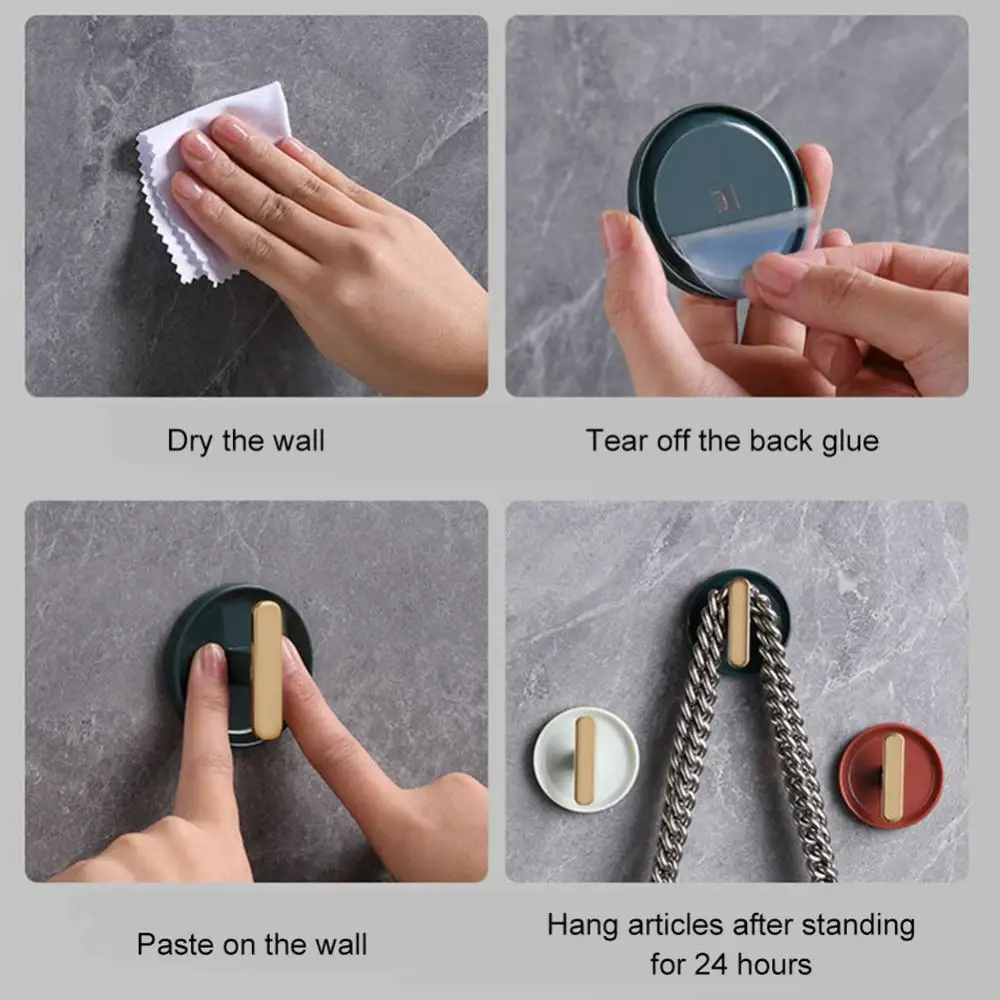 Dry the wall

Tear off the back glue

Paste on the wall

Hang articles after standing for 24 hours