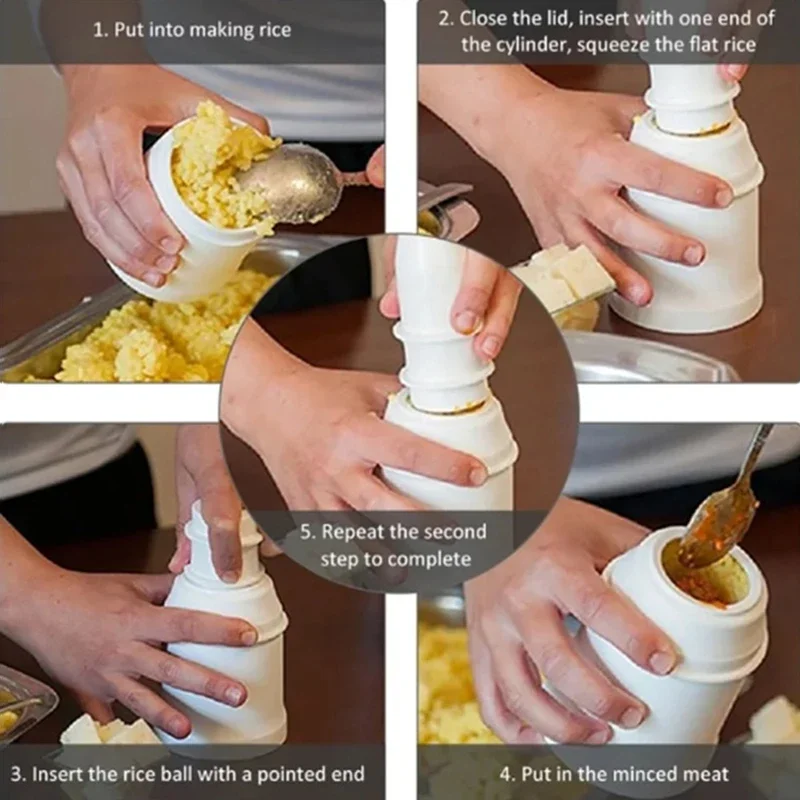 1. Put into making rice

2. Close the lid, insert with one end of the cylinder, squeeze the flat rice

5. Repeat the second step to complete

3. Insert the rice ball with a pointed end

4. Put in the minced meat