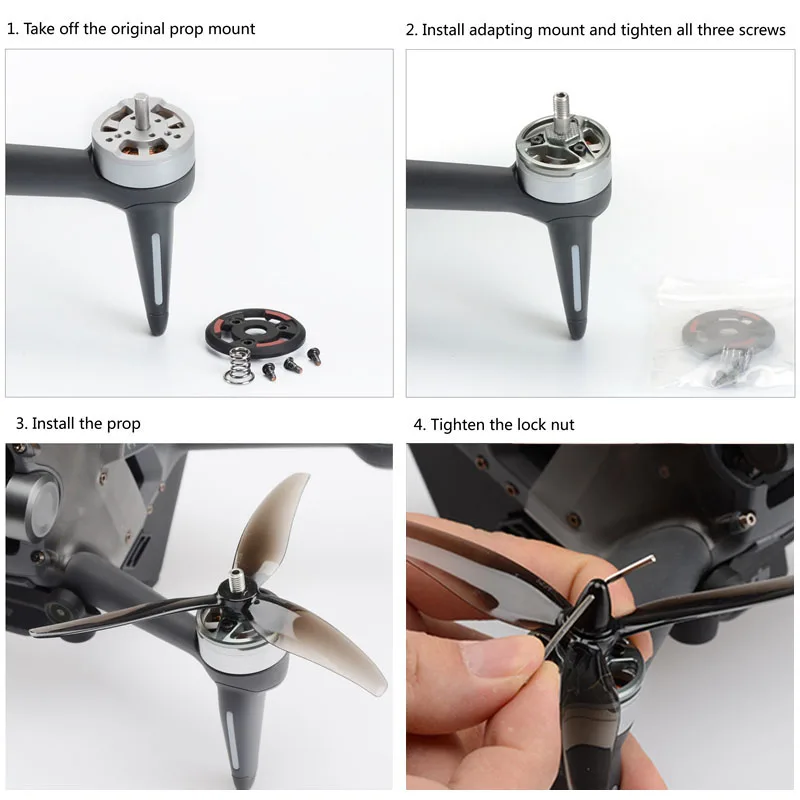 1. Take off the original prop mount

2. Install adapting mount and tighten all three screws

3. Install the prop

4. Tighten the lock nut