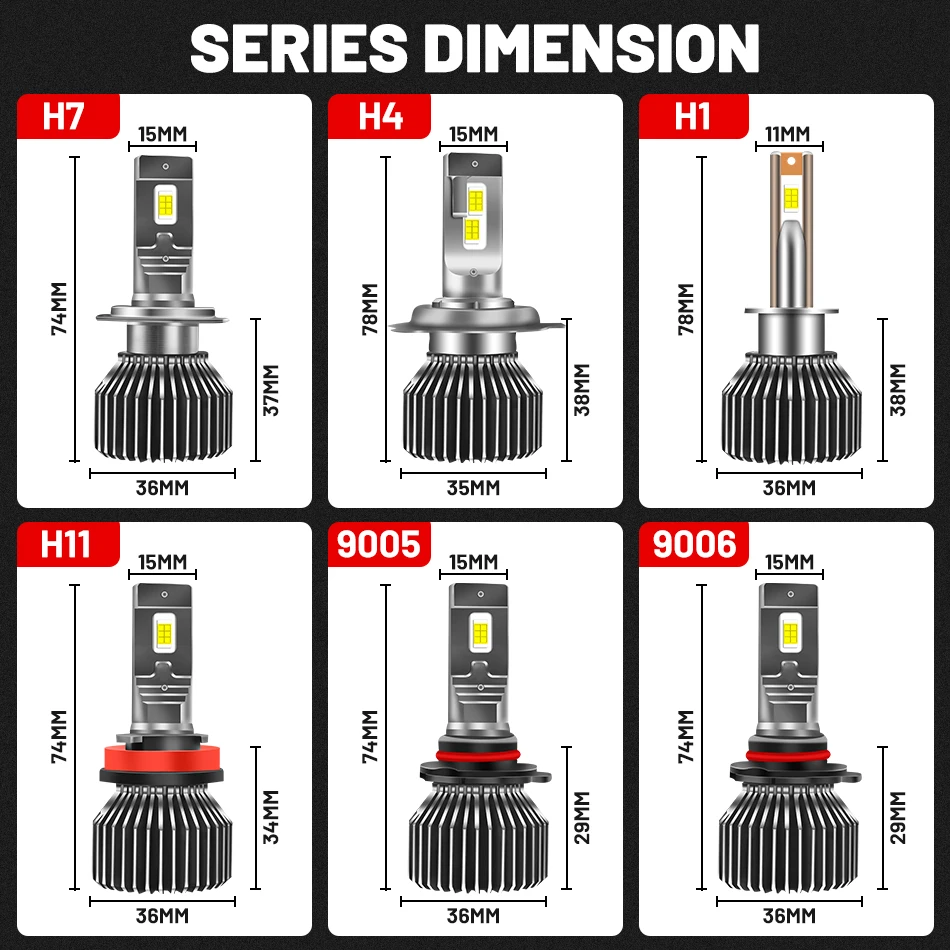 SERIES DIMENSION

H7
15MM
74MM
37MM
36MM

H4
15MM
78MM
38MM
35MM

H1
11MM
78MM
38MM
36MM

H11
15MM
74MM
34MM
36MM

9005
15MM
74MM
29MM
36MM

9006
15MM
74MM
29MM
36MM