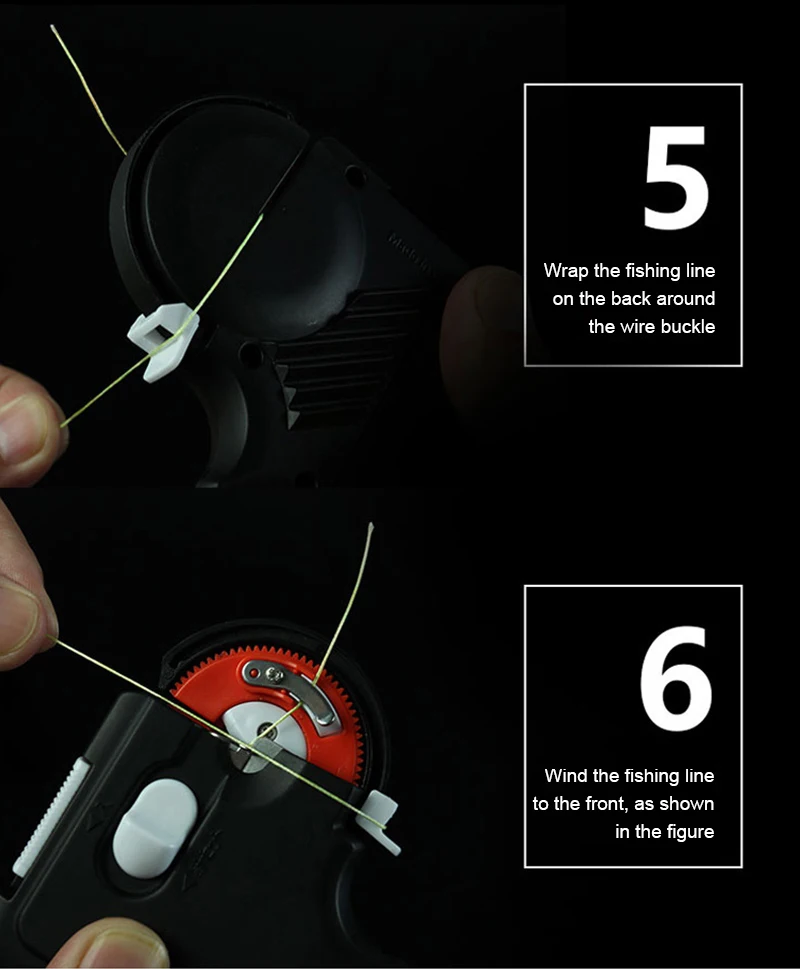 5

Wrap the fishing line on the back around the wire buckle

6

Wind the fishing line to the front, as shown in the figure