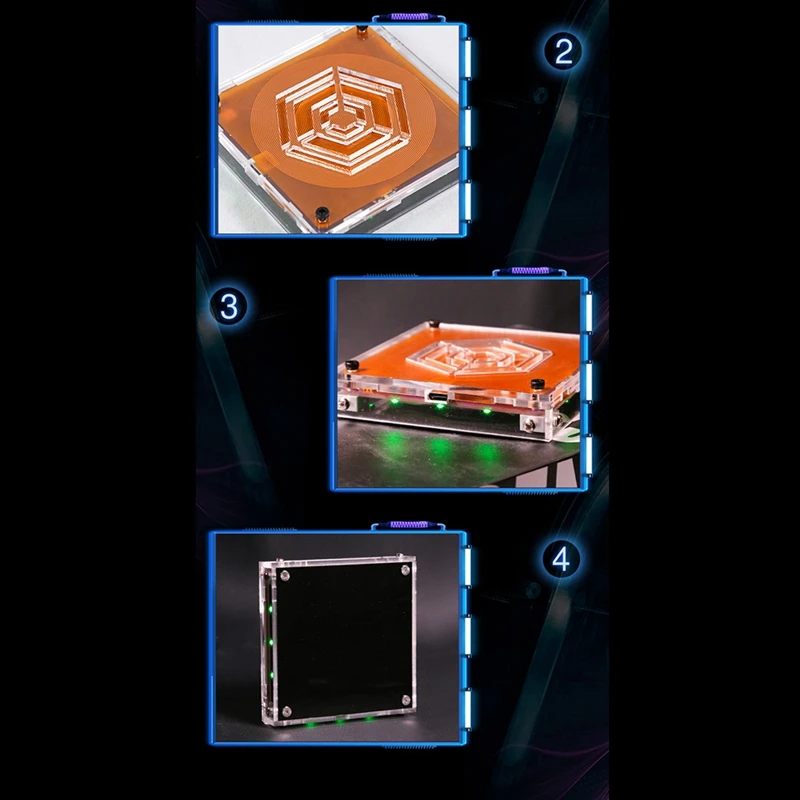 2

3

4