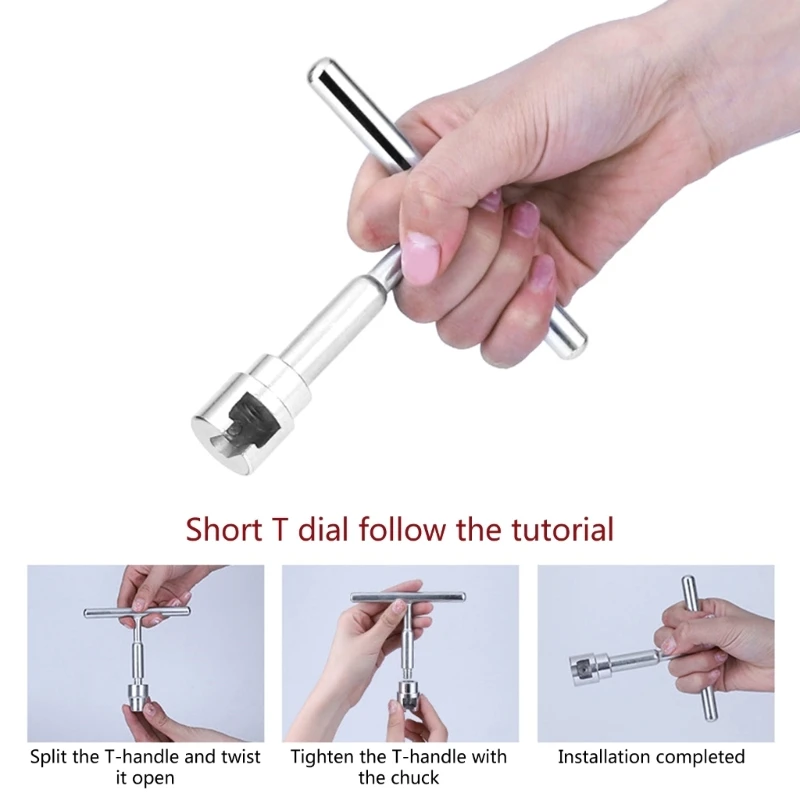 Short T dial follow the tutorial

Split the T-handle and twist it open

Tighten the T-handle with the chuck

Installation completed