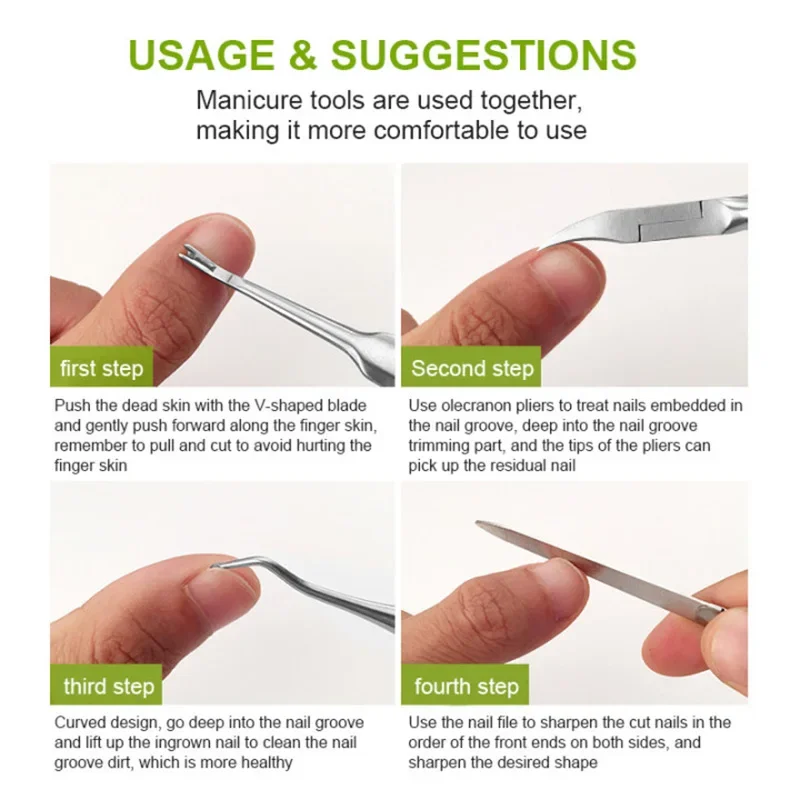 USAGE & SUGGESTIONS

Manicure tools are used together, making it more comfortable to use

first step

Push the dead skin with the V-shaped blade and gently push forward along the finger skin, remember to pull and cut to avoid hurting the finger skin

Second step

Use olecranon pliers to treat nails embedded in the nail groove, deep into the nail groove trimming part, and the tips of the pliers can pick up the residual nail

third step

Curved design, go deep into the nail groove and lift up the ingrown nail to clean the nail groove dirt, which is more healthy

fourth step

Use the nail file to sharpen the cut nails in the order of the front ends on both sides, and sharpen the desired shape