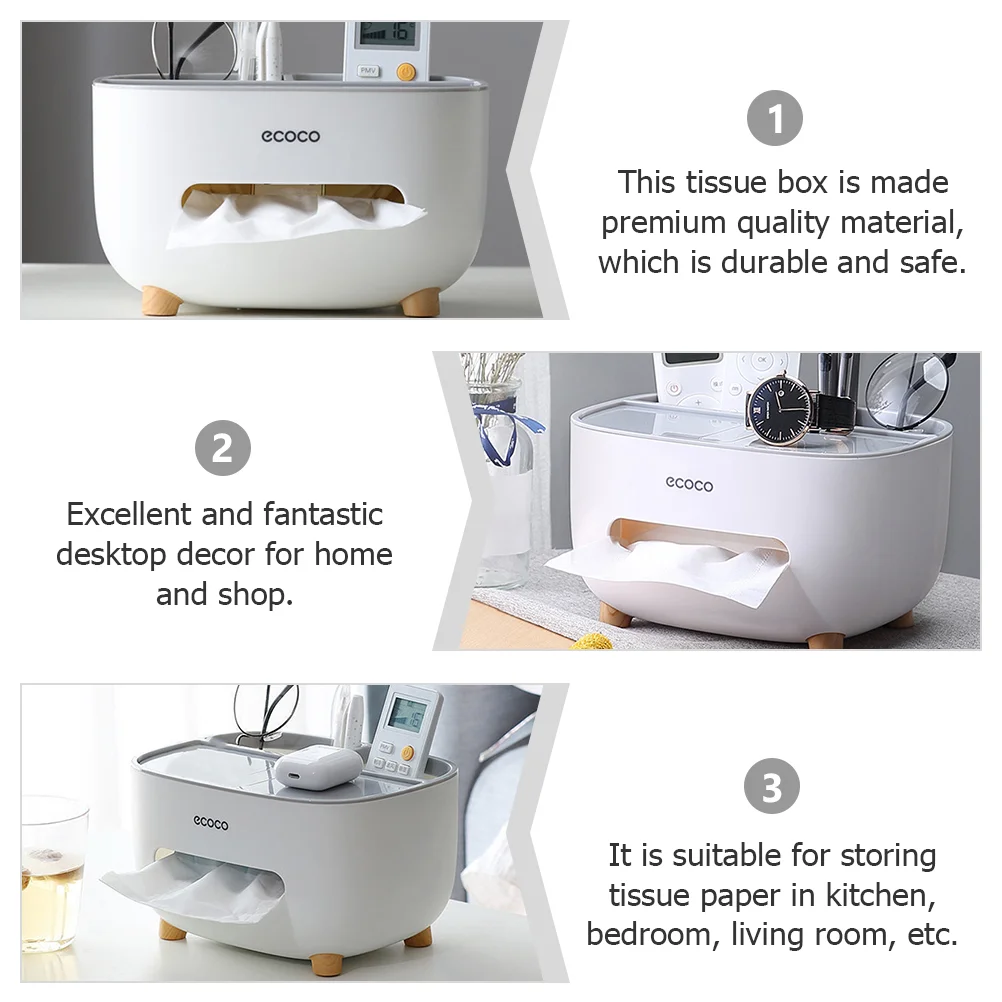 ecoco

1

This tissue box is made premium quality material, which is durable and safe.

2

Excellent and fantastic desktop decor for home and shop.

ecoco

ecoco

3

It is suitable for storing tissue paper in kitchen, bedroom, living room, etc.