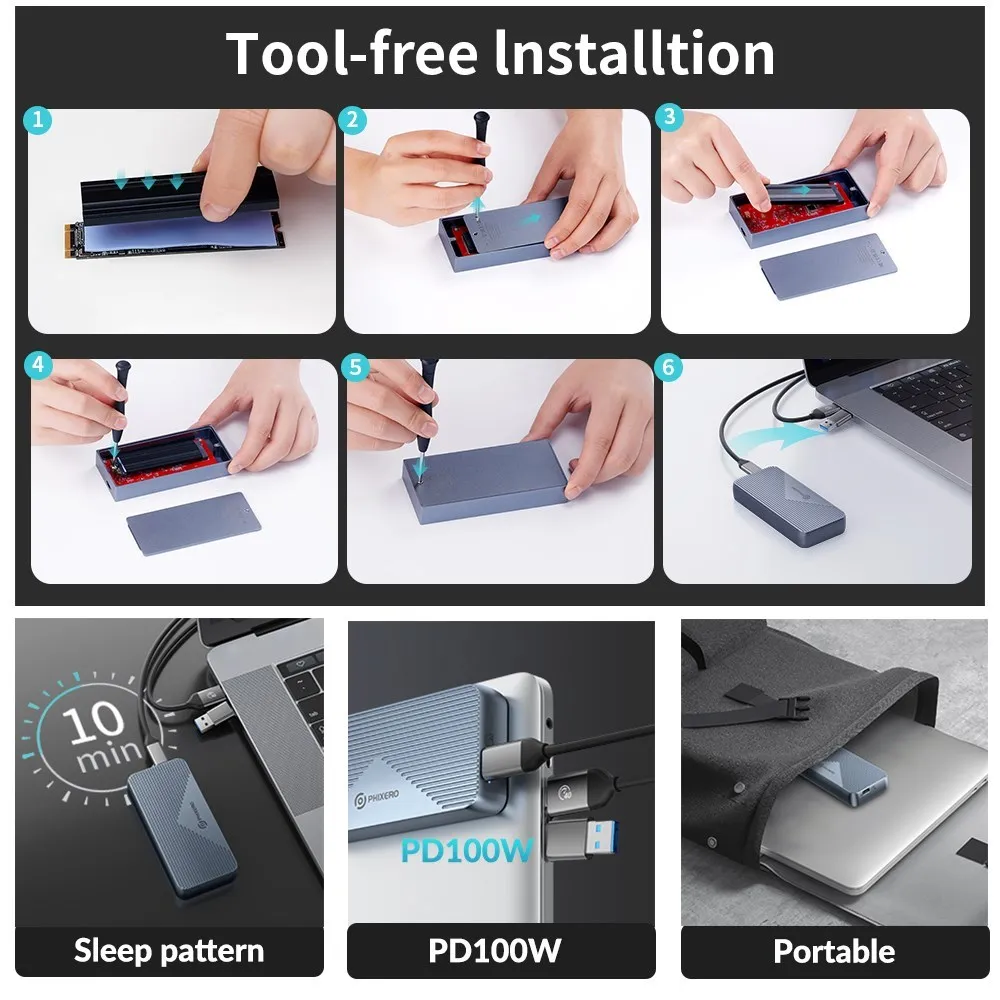 Tool-free Installtion

1

2

3

4

5

6

10 min

PHIXERO

PD100W

Sleep pattern

PD100W

Portable