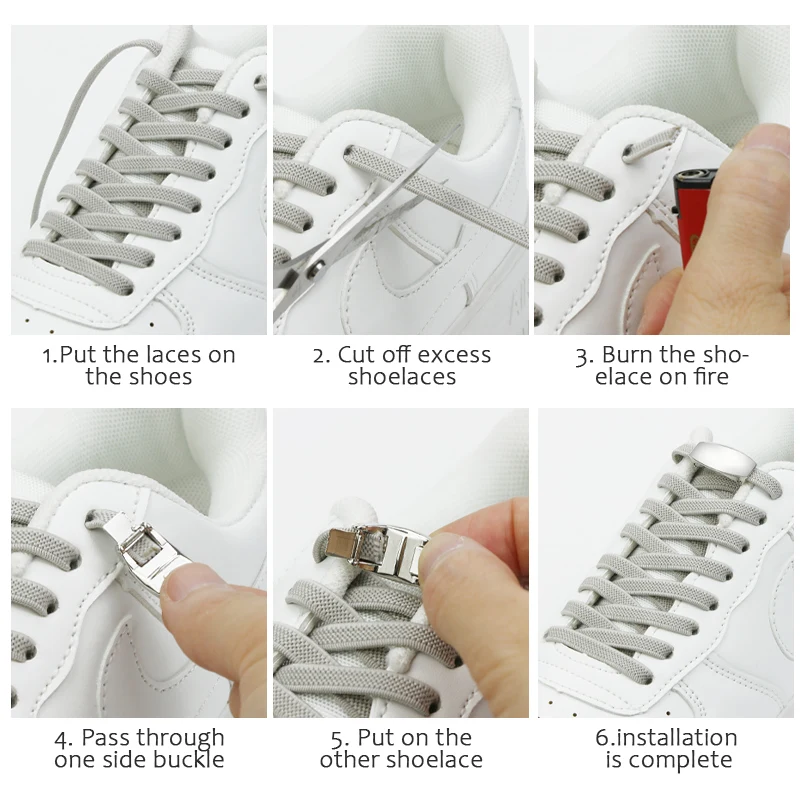 1.Put the laces on the shoes

2. Cut off excess shoelaces

3. Burn the shoelace on fire

4. Pass through one side buckle

5. Put on the other shoelace

6.installation is complete