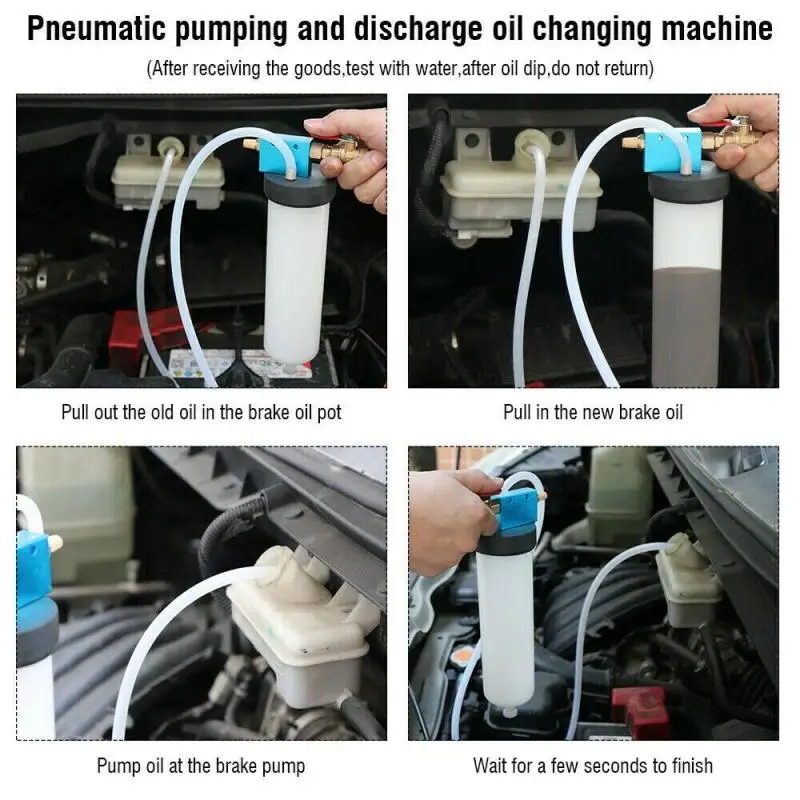 Pneumatic pumping and discharge oil changing machine

(After receiving the goods,test with water,after oil dip,do not return)

Pull out the old oil in the brake oil pot

Pull in the new brake oil

Pump oil at the brake pump

Wait for a few seconds to finish