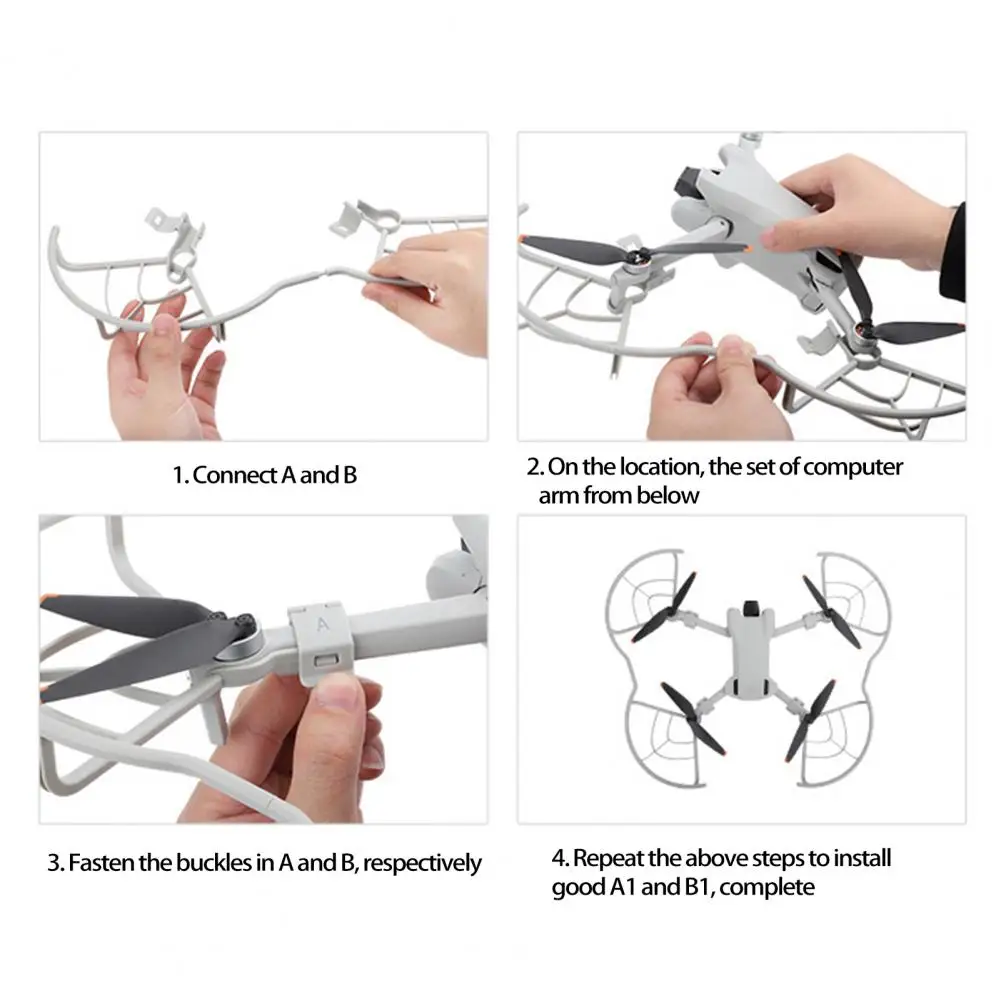 1. Connect A and B

2. On the location, the set of computer arm from below

A

3. Fasten the buckles in A and B, respectively

4. Repeat the above steps to install good A1 and B1, complete