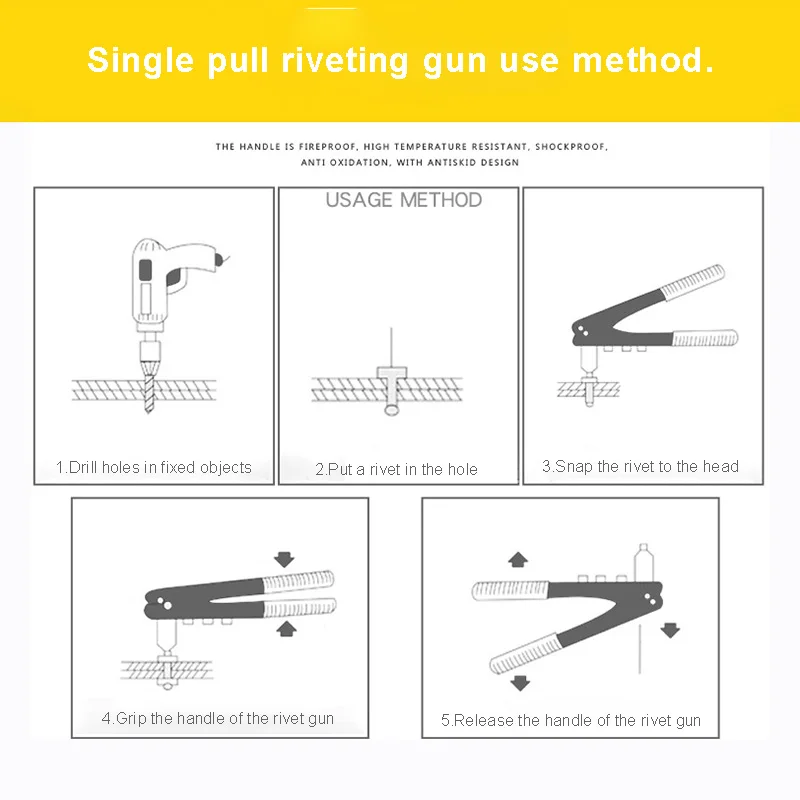 Single pull riveting gun use method.

THE HANDLE IS FIREPROOF, HIGH TEMPERATURE RESISTANT, SHOCKPROOF, ANTI OXIDATION, WITH ANTISKID DESIGN

USAGE METHOD

1.Drill holes in fixed objects

2.Put a rivet in the hole

3.Snap the rivet to the head

4.Grip the handle of the rivet gun

5.Release the handle of the rivet gun