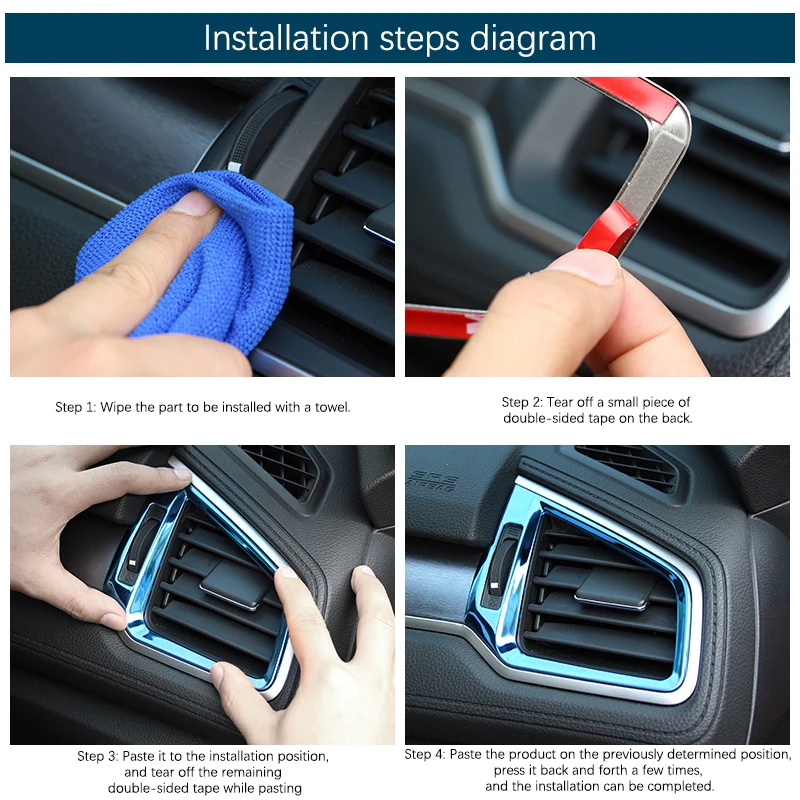 Installation steps diagram

Step 1: Wipe the part to be installed with a towel.

Step 2: Tear off a small piece of double-sided tape on the back.

SRS AIRBAG

Step 3: Paste it to the installation position, and tear off the remaining double-sided tape while pasting

Step 4: Paste the product on the previously determined position, press it back and forth a few times, and the installation can be completed.