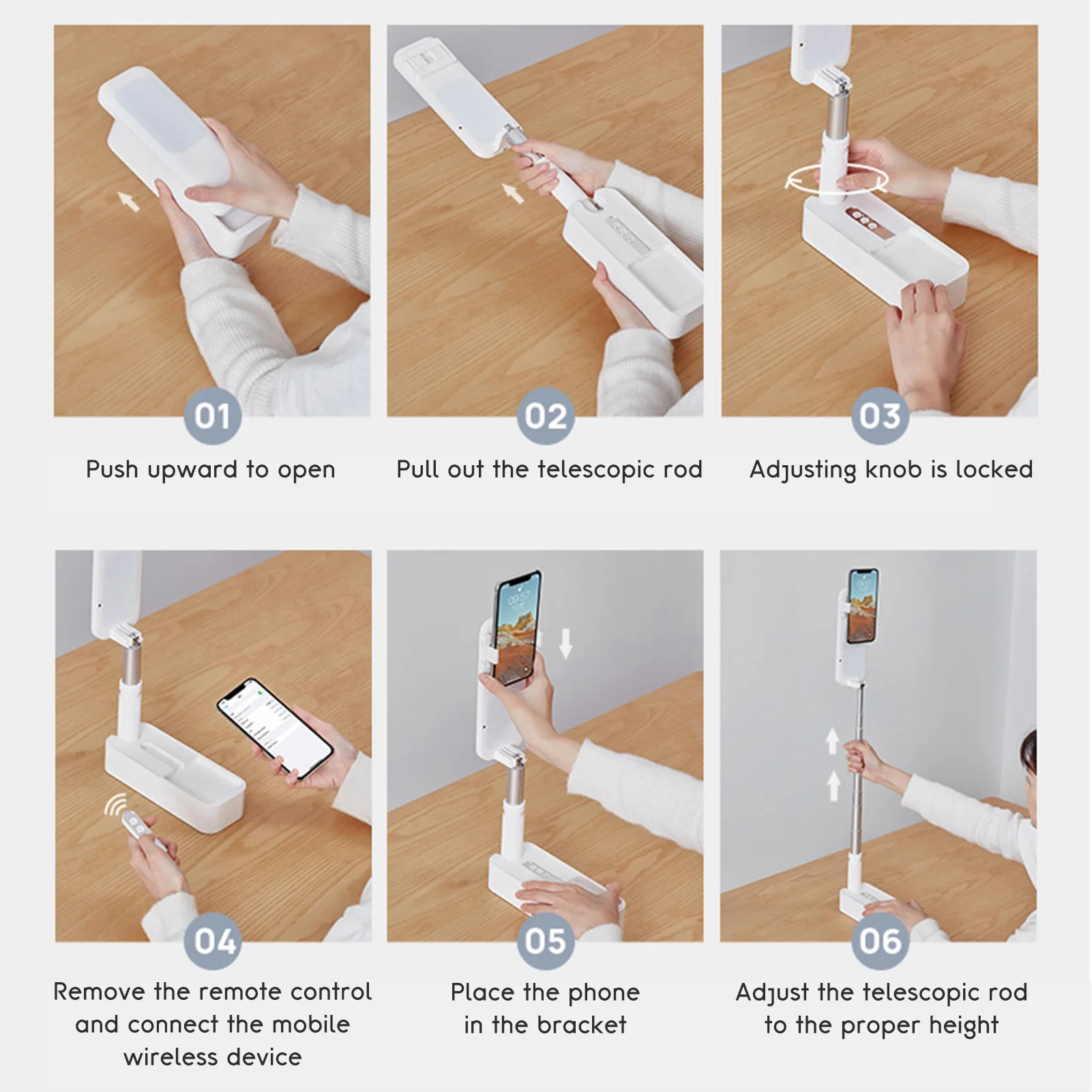 01
Push upward to open

02
Pull out the telescopic rod

03
Adjusting knob is locked

04
Remove the remote control and connect the mobile wireless device

05
Place the phone in the bracket

06
Adjust the telescopic rod to the proper height