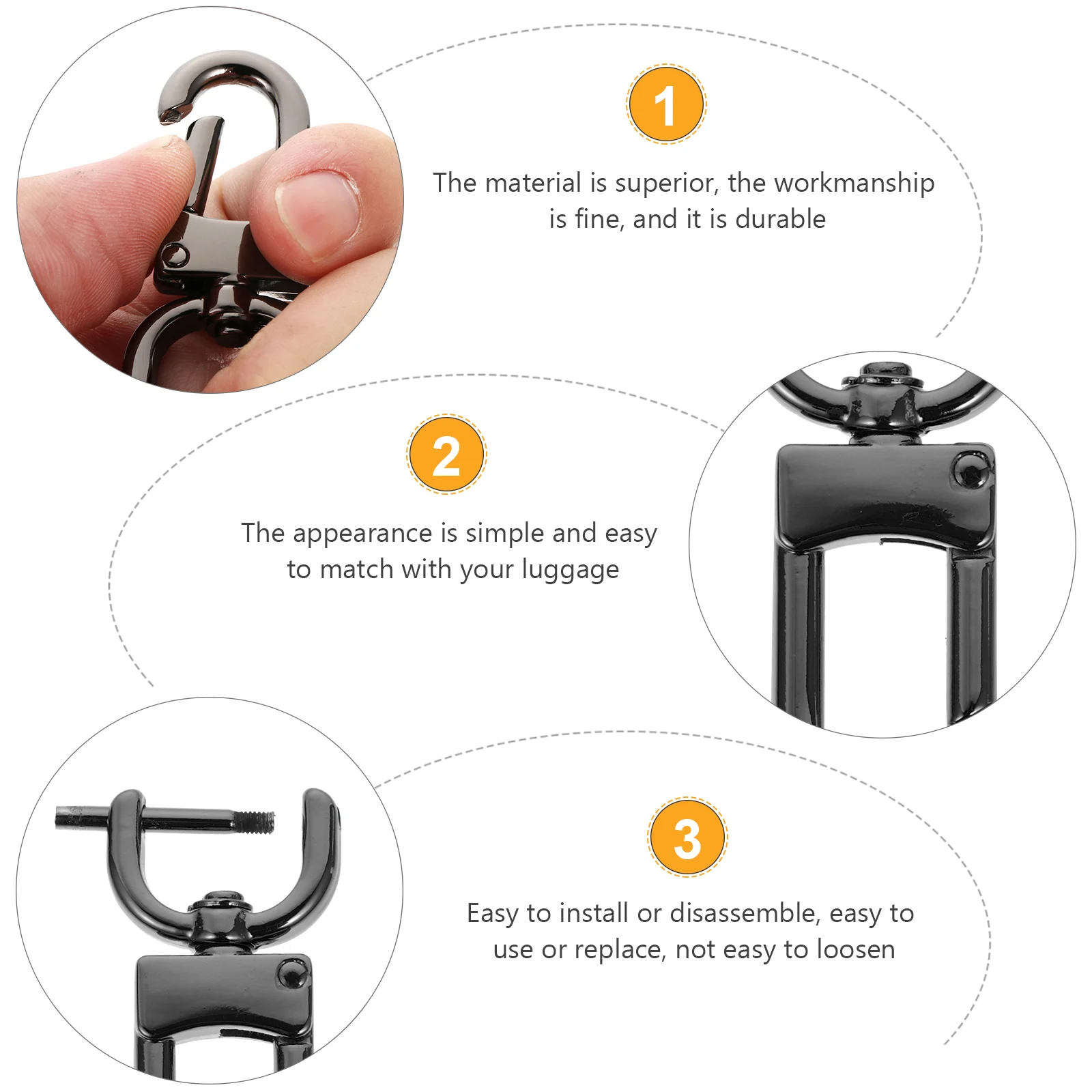 1

The material is superior, the workmanship is fine, and it is durable

2

The appearance is simple and easy to match with your luggage

3

Easy to install or disassemble, easy to use or replace, not easy to loosen