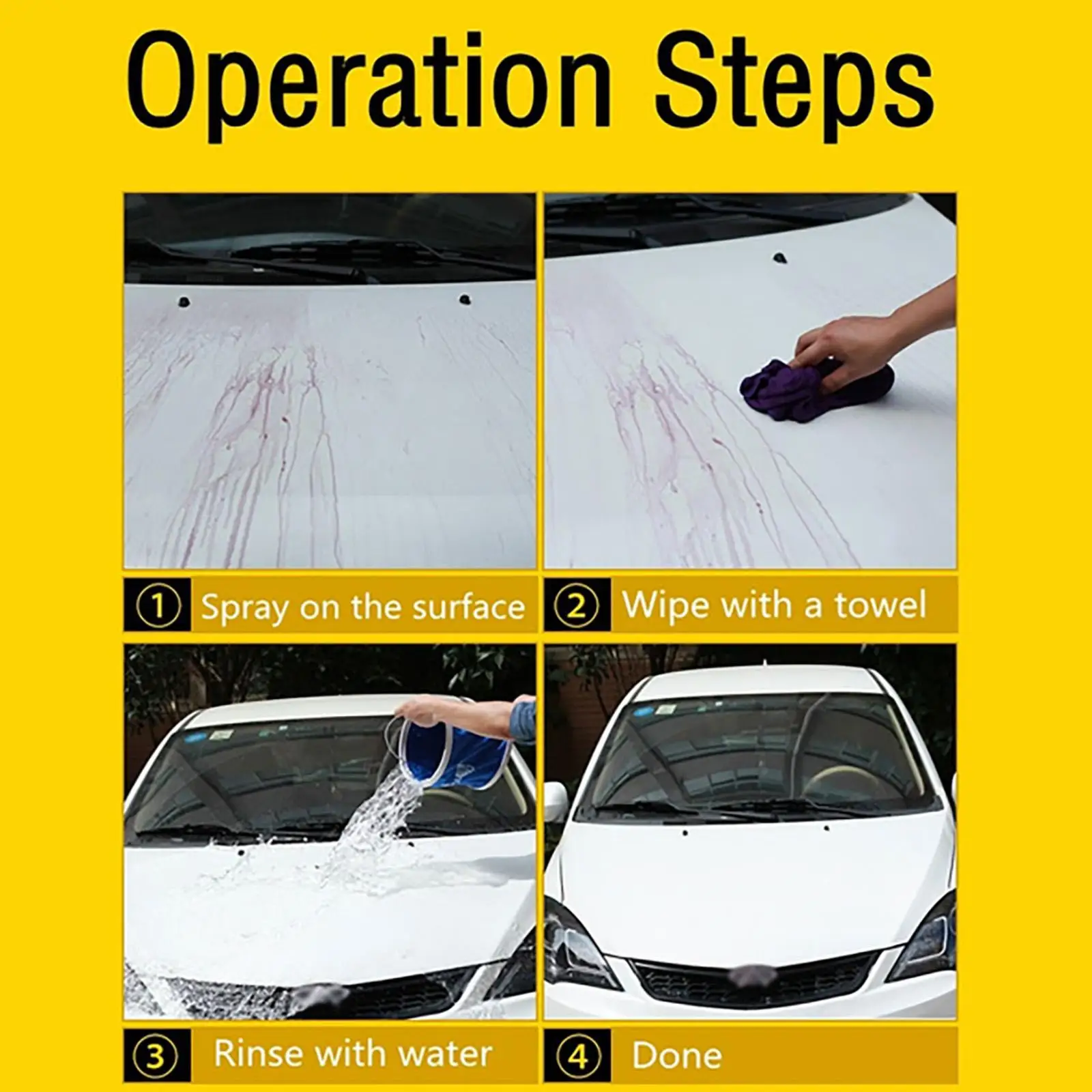 Operation Steps

① Spray on the surface

② Wipe with a towel

③ Rinse with water

④ Done