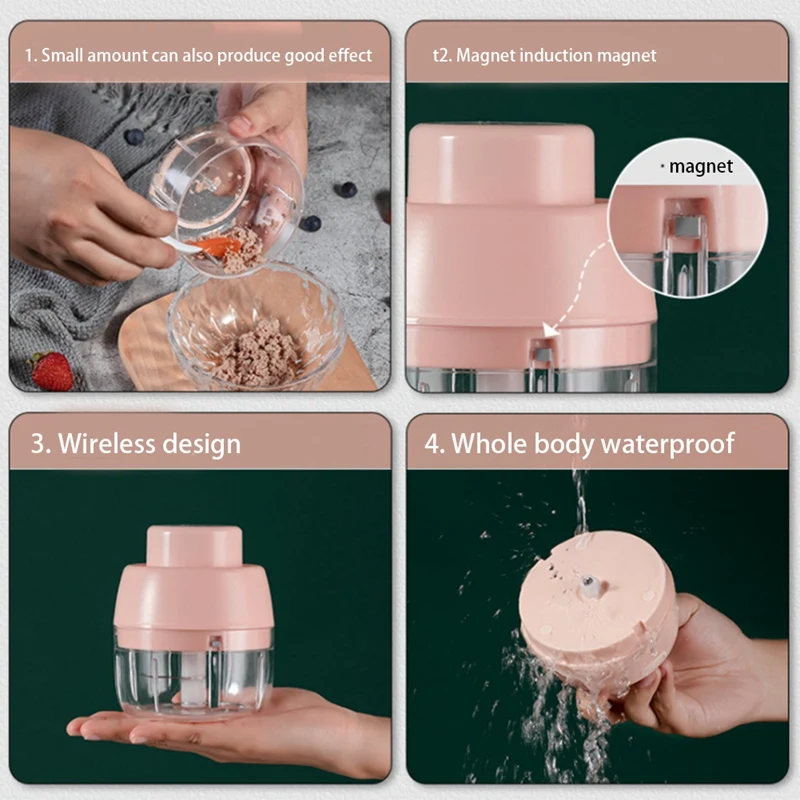 1. Small amount can also produce good effect

t2. Magnet induction magnet

· magnet

3. Wireless design

4. Whole body waterproof