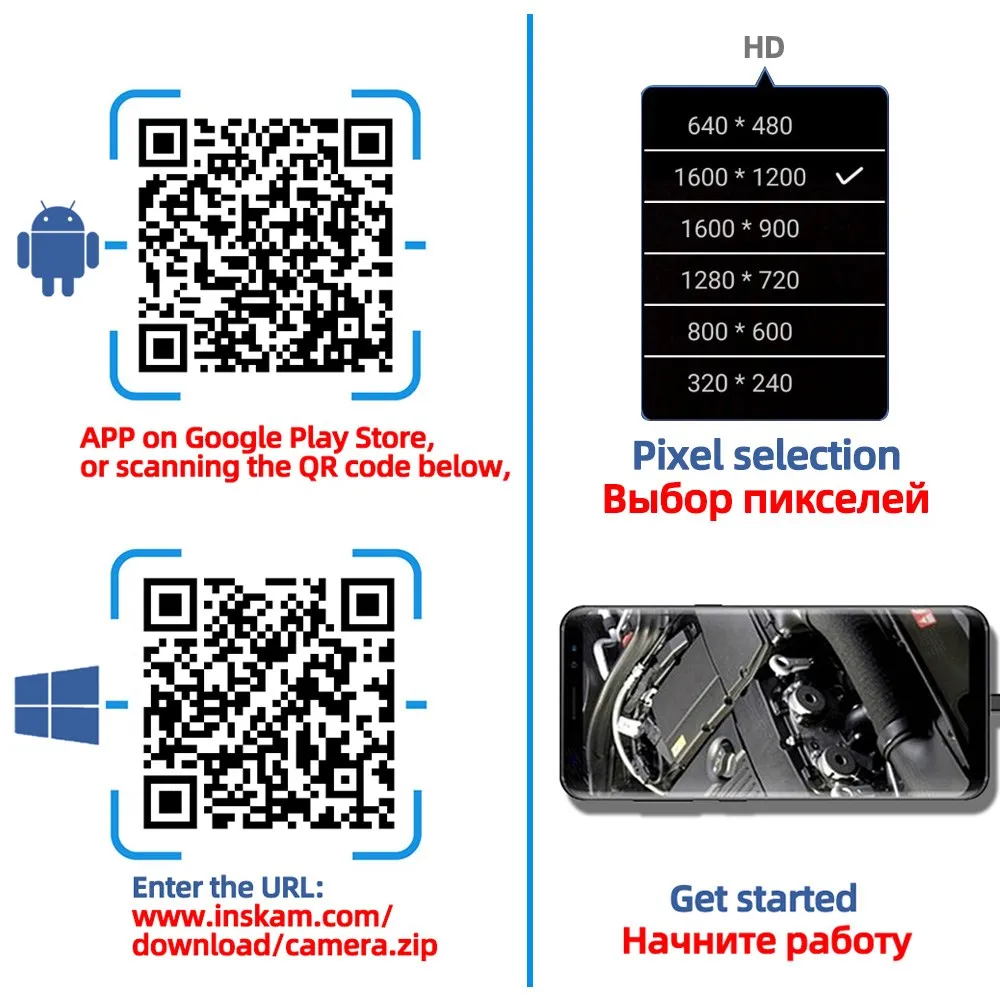 APP on Google Play Store, or scanning the QR code below,

Enter the URL:
www.inskam.com/download/camera.zip

HD

640 * 480
1600 * 1200 ✓
1600 * 900
1280 * 720
800 * 600
320 * 240

Pixel selection
Выбор пикселей

Get started
Начните работу