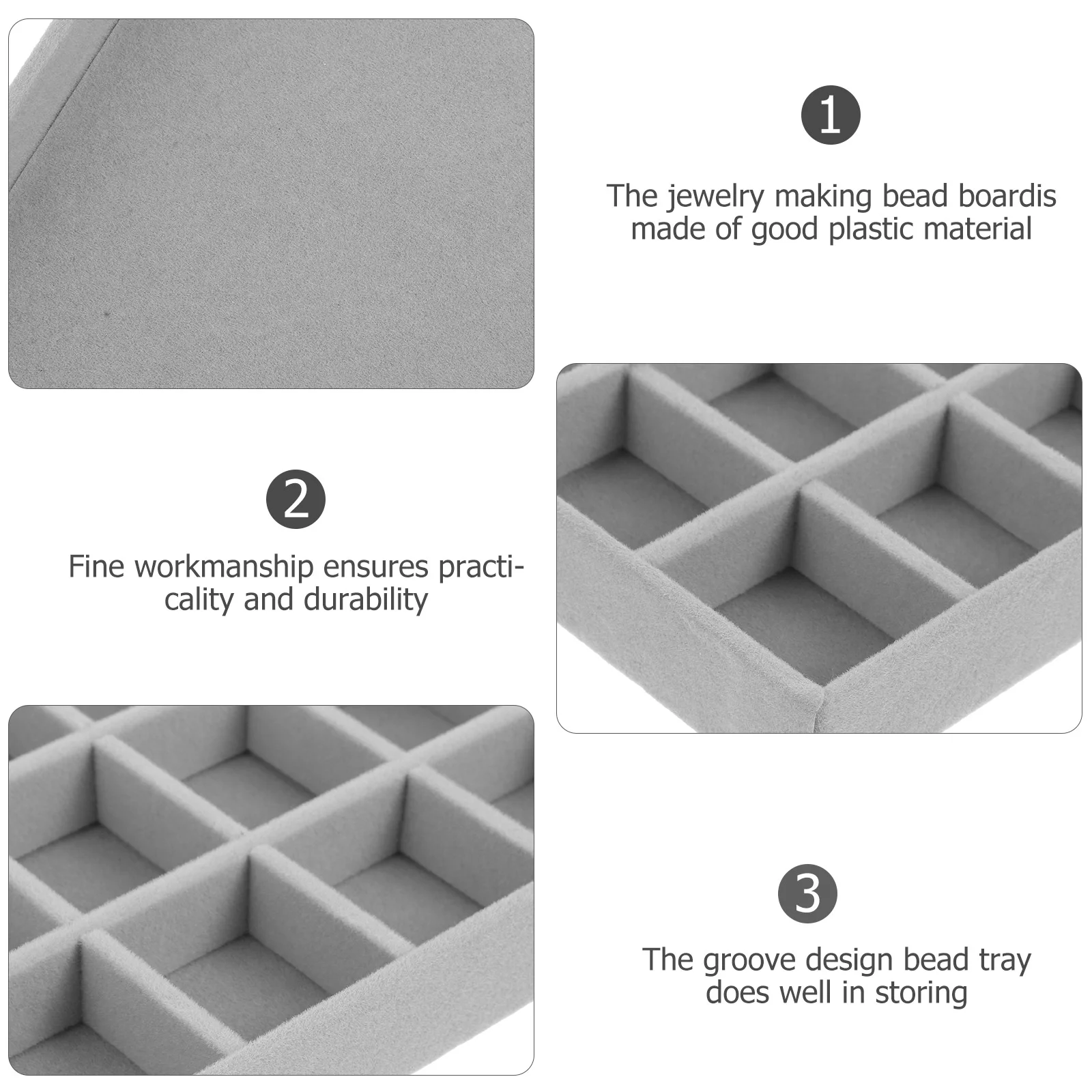 1

The jewelry making bead boardis made of good plastic material

2

Fine workmanship ensures practicality and durability

3

The groove design bead tray does well in storing