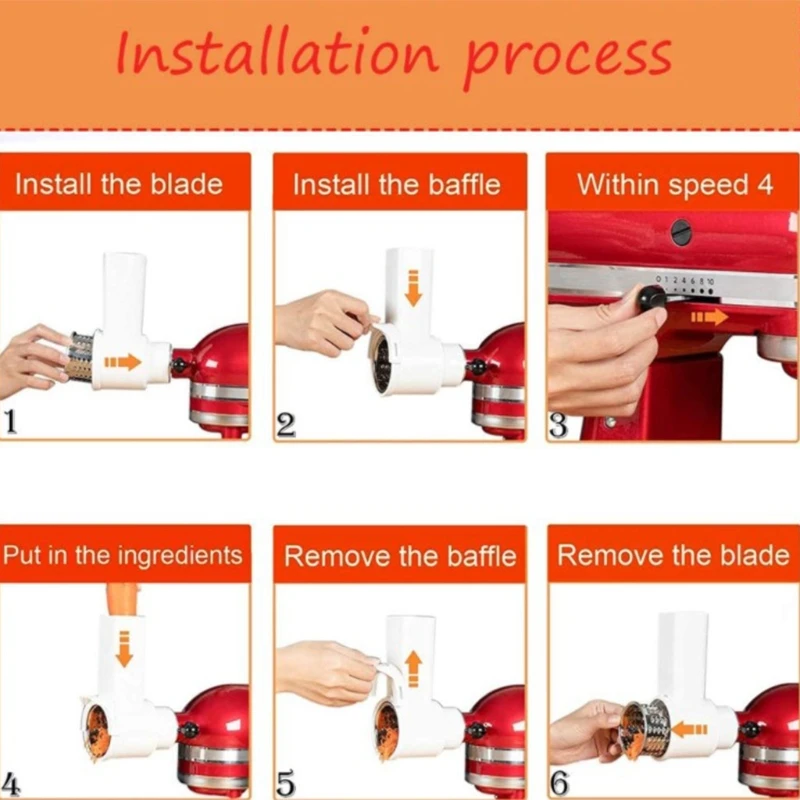 Installation process

Install the blade

1

Install the baffle

2

Within speed 4

0 1 2 4 6 8 10

3

Put in the ingredients

4

Remove the baffle

5

Remove the blade

6