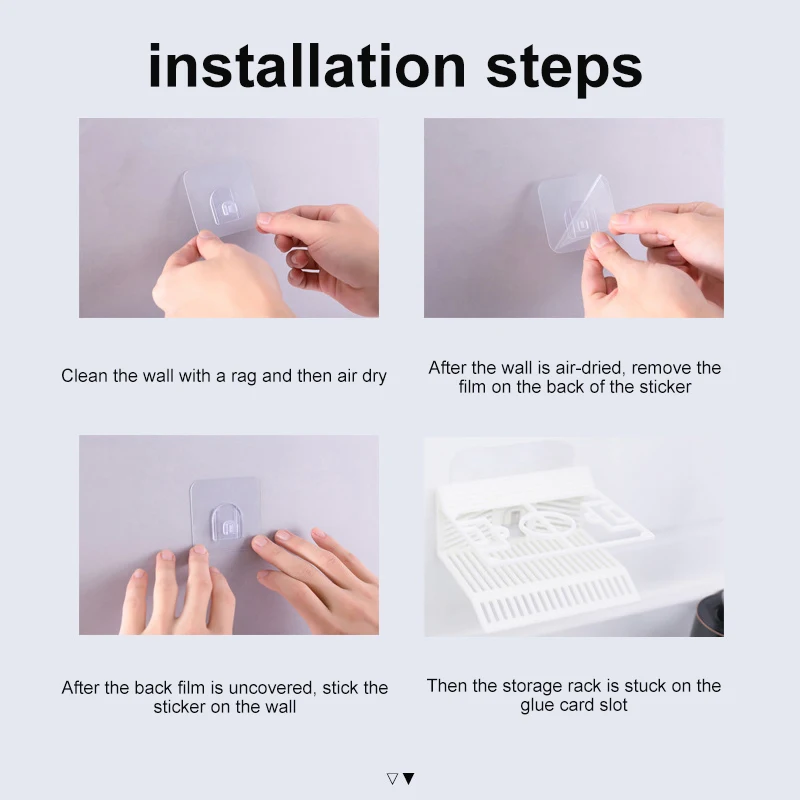 installation steps

Clean the wall with a rag and then air dry

After the wall is air-dried, remove the film on the back of the sticker

After the back film is uncovered, stick the sticker on the wall

Then the storage rack is stuck on the glue card slot

▽▼