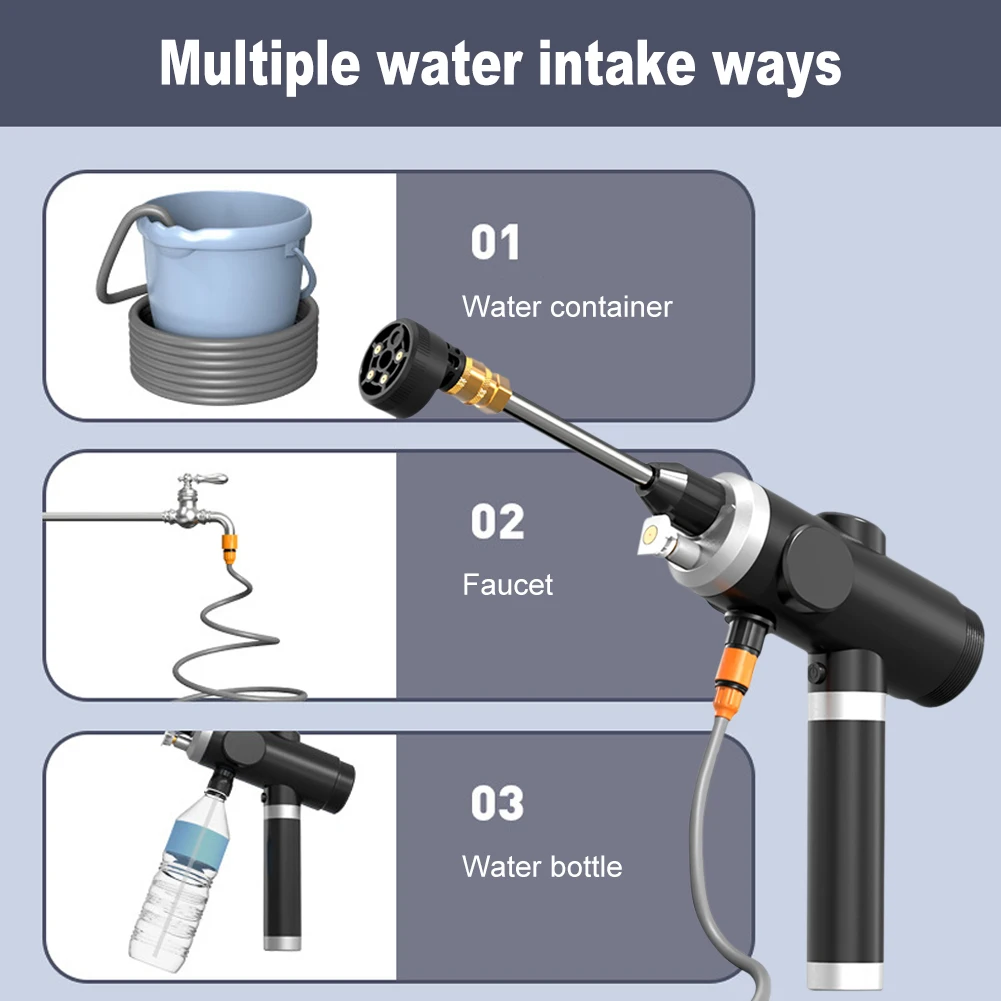 Multiple water intake ways

01

Water container

02

Faucet

03

Water bottle