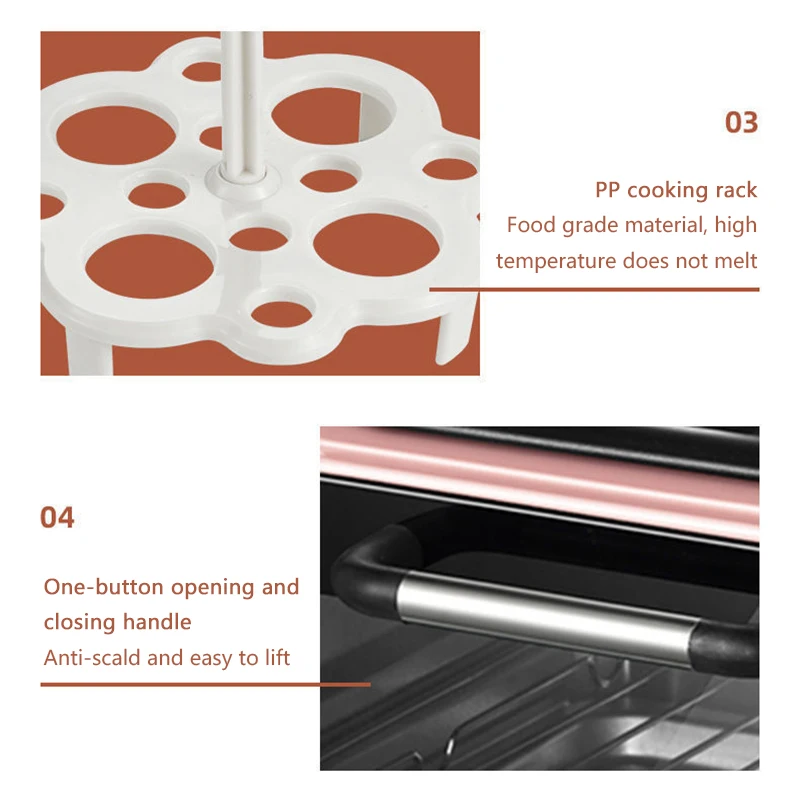 03

PP cooking rack
Food grade material, high temperature does not melt

04

One-button opening and closing handle
Anti-scald and easy to lift