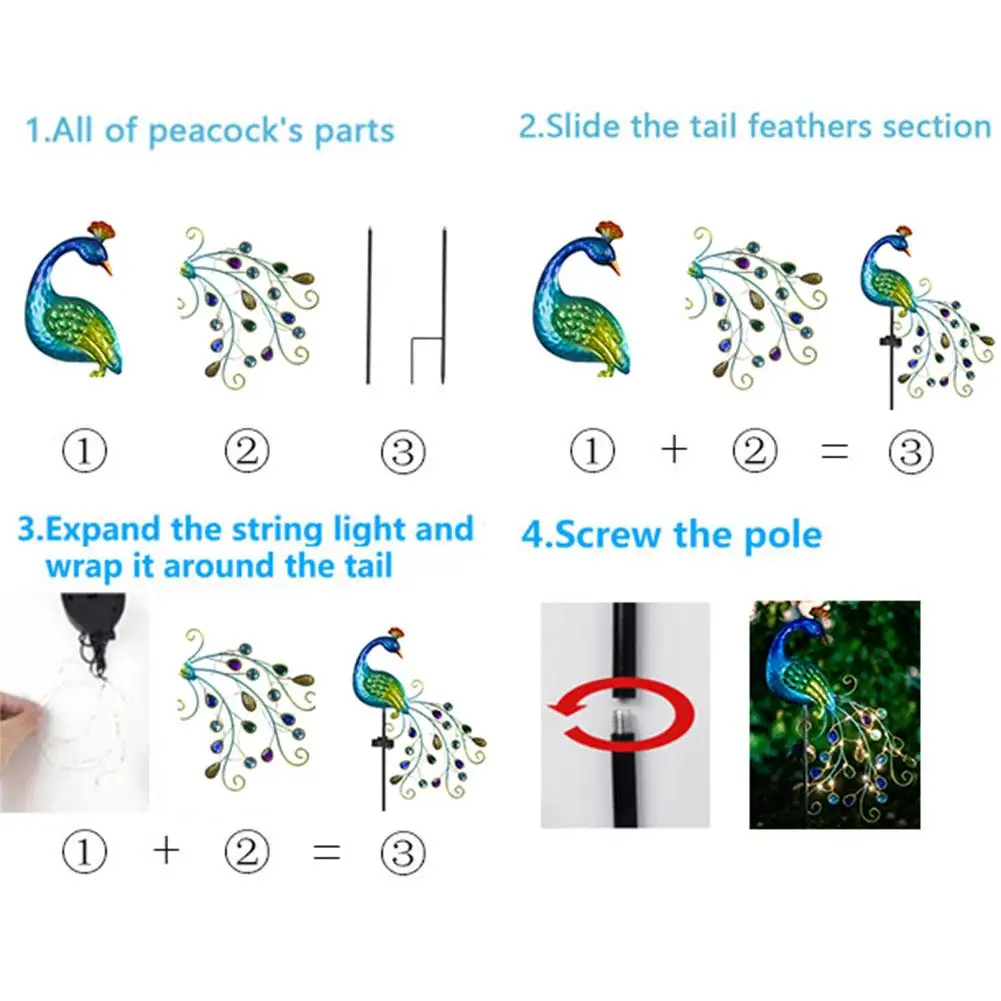 1.All of peacock's parts

① ② ③

2.Slide the tail feathers section

① + ② = ③

3.Expand the string light and wrap it around the tail

① + ② = ③

4.Screw the pole