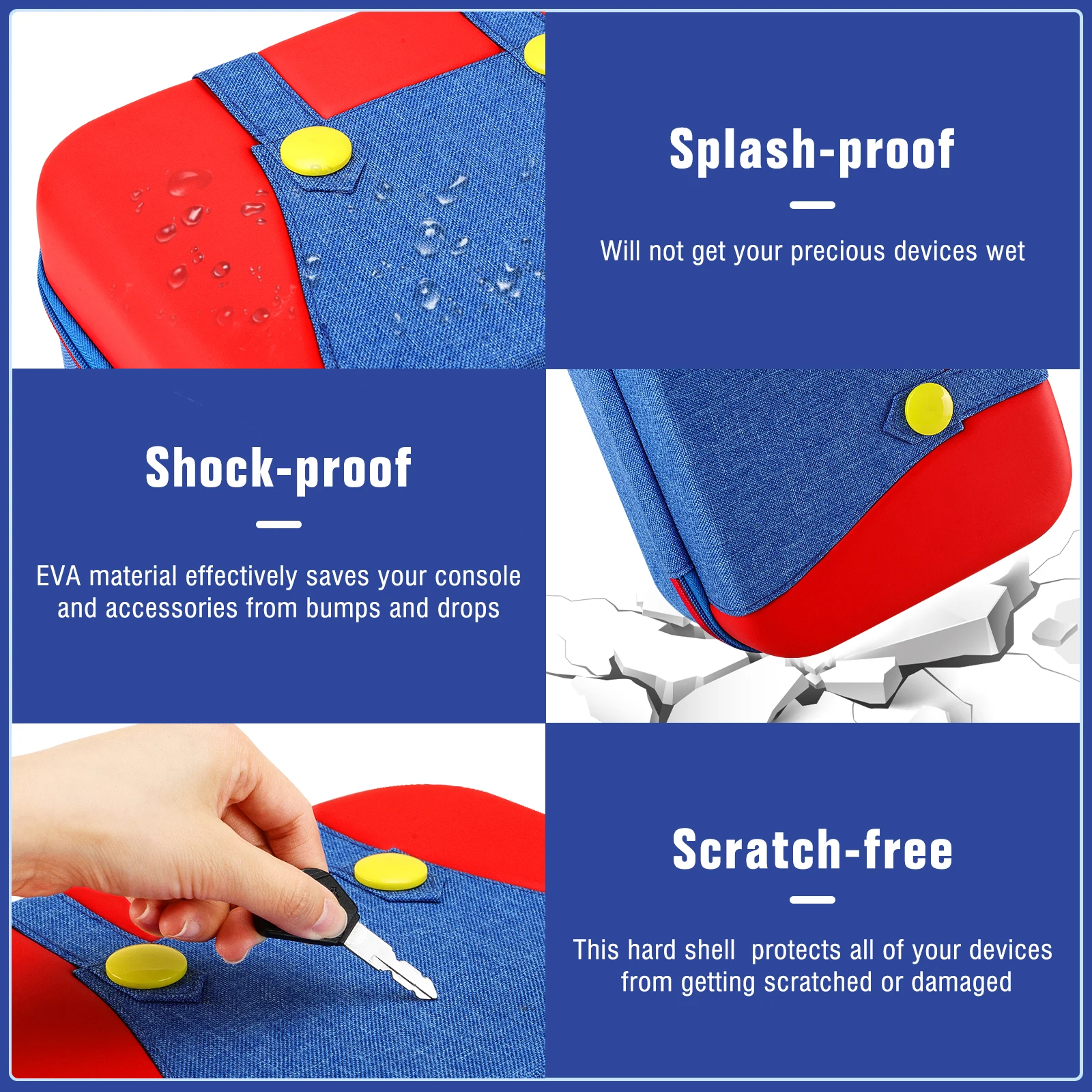 Splash-proof

Will not get your precious devices wet

Shock-proof

EVA material effectively saves your console and accessories from bumps and drops

Scratch-free

This hard shell  protects all of your devices from getting scratched or damaged