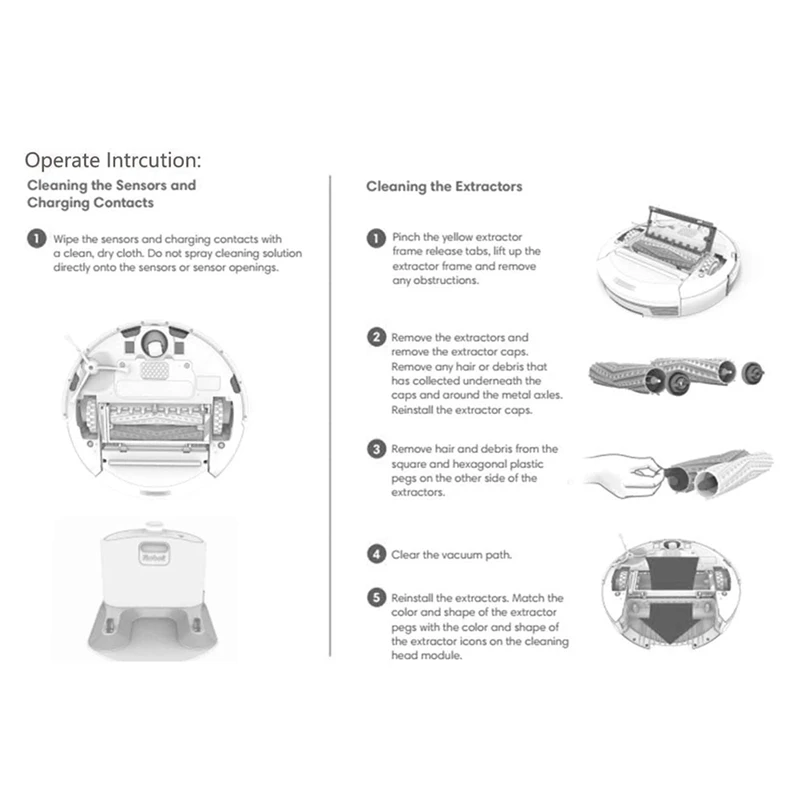 Operate Intrcution:

Cleaning the Sensors and Charging Contacts

1 Wipe the sensors and charging contacts with a clean, dry cloth. Do not spray cleaning solution directly onto the sensors or sensor openings.

iRobot

Cleaning the Extractors

1 Pinch the yellow extractor frame release tabs, lift up the extractor frame and remove any obstructions.

2 Remove the extractors and remove the extractor caps. Remove any hair or debris that has collected underneath the caps and around the metal axles. Reinstall the extractor caps.

3 Remove hair and debris from the square and hexagonal plastic pegs on the other side of the extractors.

4 Clear the vacuum path.

5 Reinstall the extractors. Match the color and shape of the extractor pegs with the color and shape of the extractor icons on the cleaning head module.