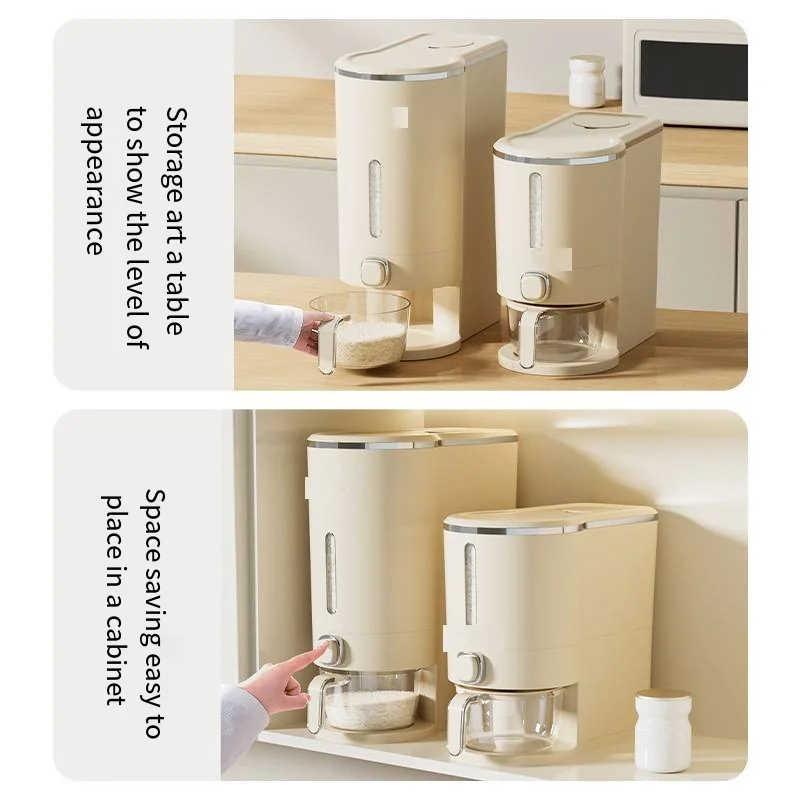 Storage art a table to show the level of appearance

Space saving easy to place in a cabinet