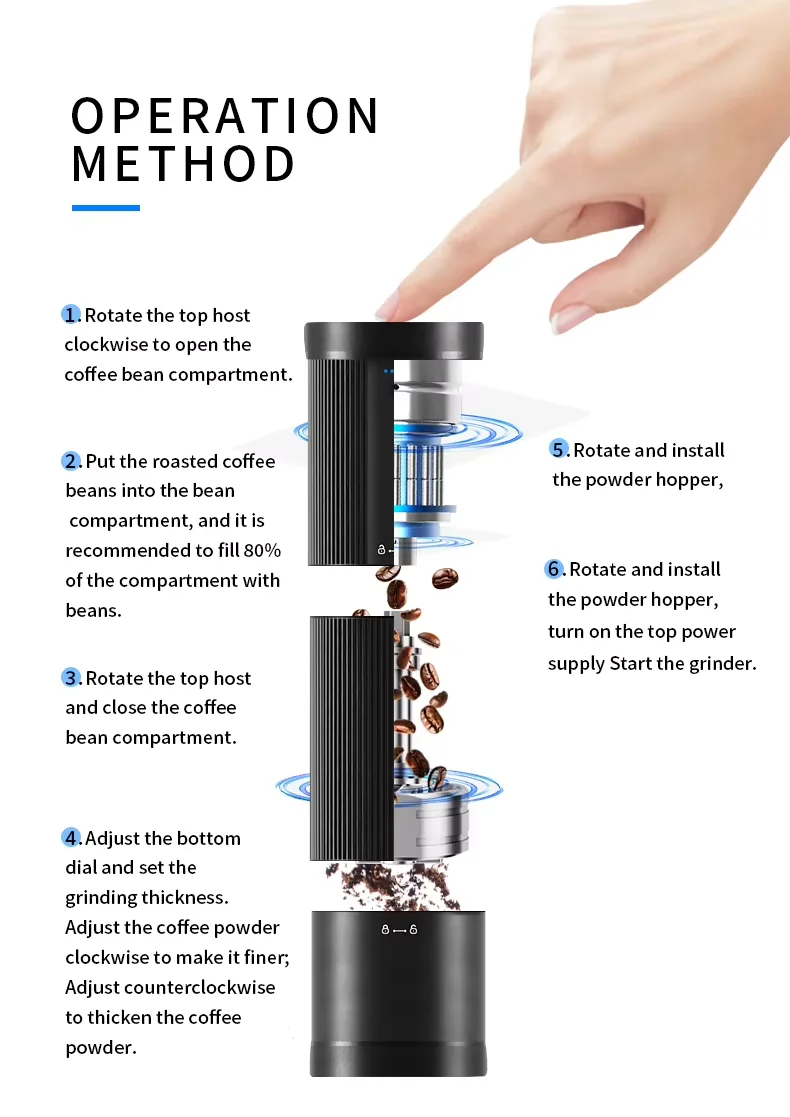 OPERATION METHOD

1. Rotate the top host clockwise to open the coffee bean compartment.

2. Put the roasted coffee beans into the bean compartment, and it is recommended to fill 80% of the compartment with beans.

3. Rotate the top host and close the coffee bean compartment.

4. Adjust the bottom dial and set the grinding thickness. Adjust the coffee powder clockwise to make it finer; Adjust counterclockwise to thicken the coffee powder.

5. Rotate and install the powder hopper,

6. Rotate and install the powder hopper, turn on the top power supply Start the grinder.