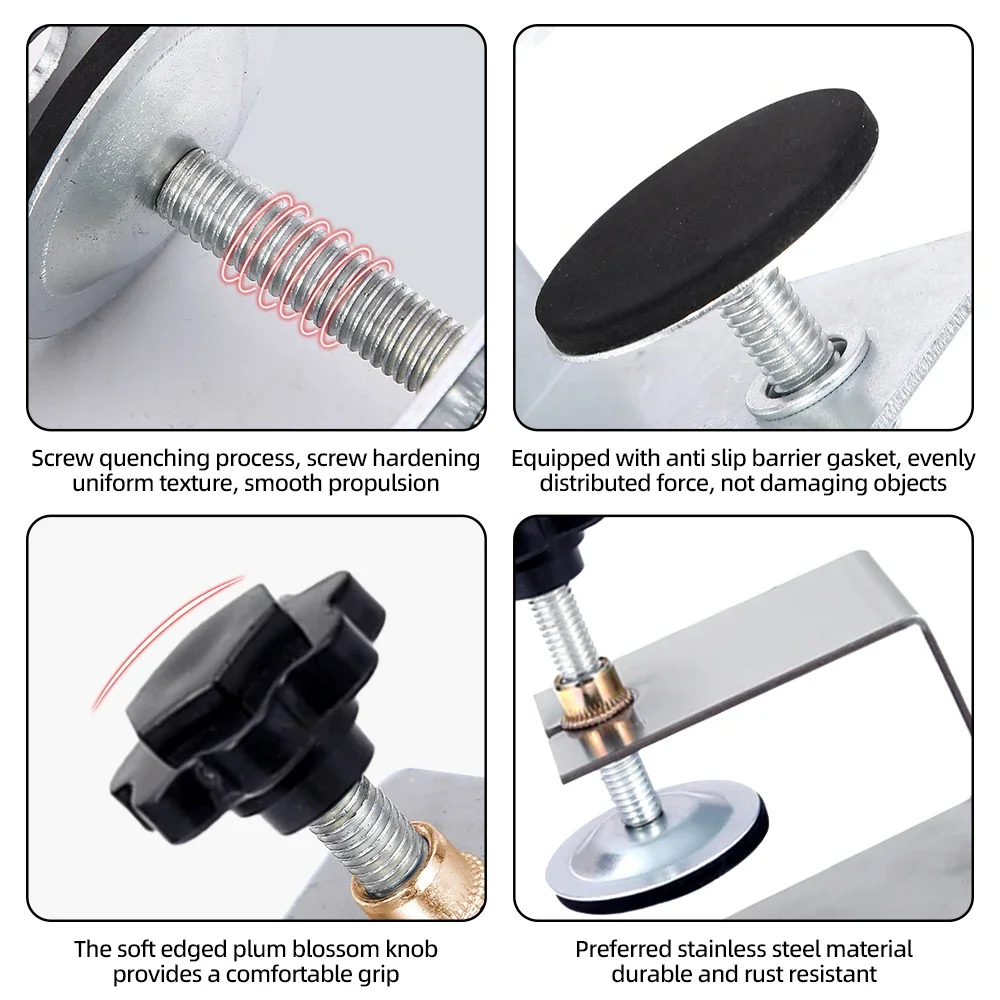 Screw quenching process, screw hardening uniform texture, smooth propulsion

Equipped with anti slip barrier gasket, evenly distributed force, not damaging objects

The soft edged plum blossom knob provides a comfortable grip

Preferred stainless steel material durable and rust resistant