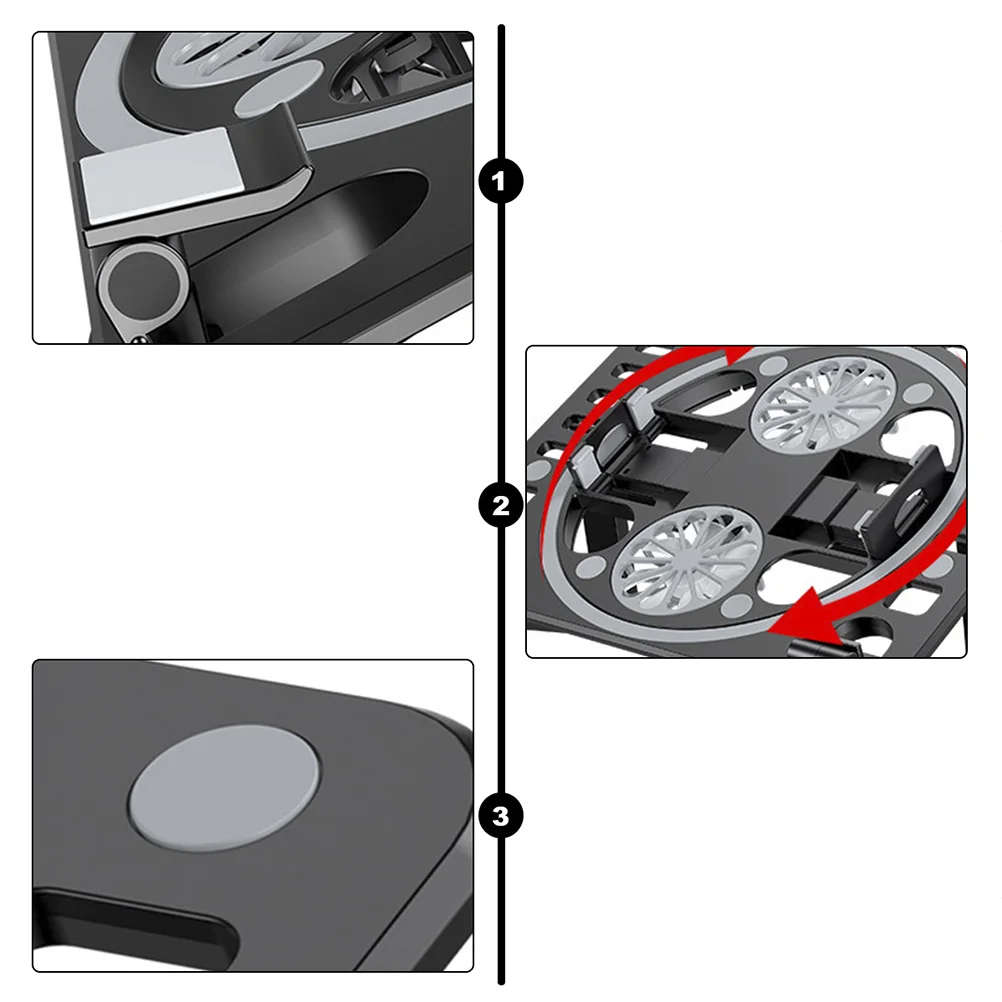 1

2

3