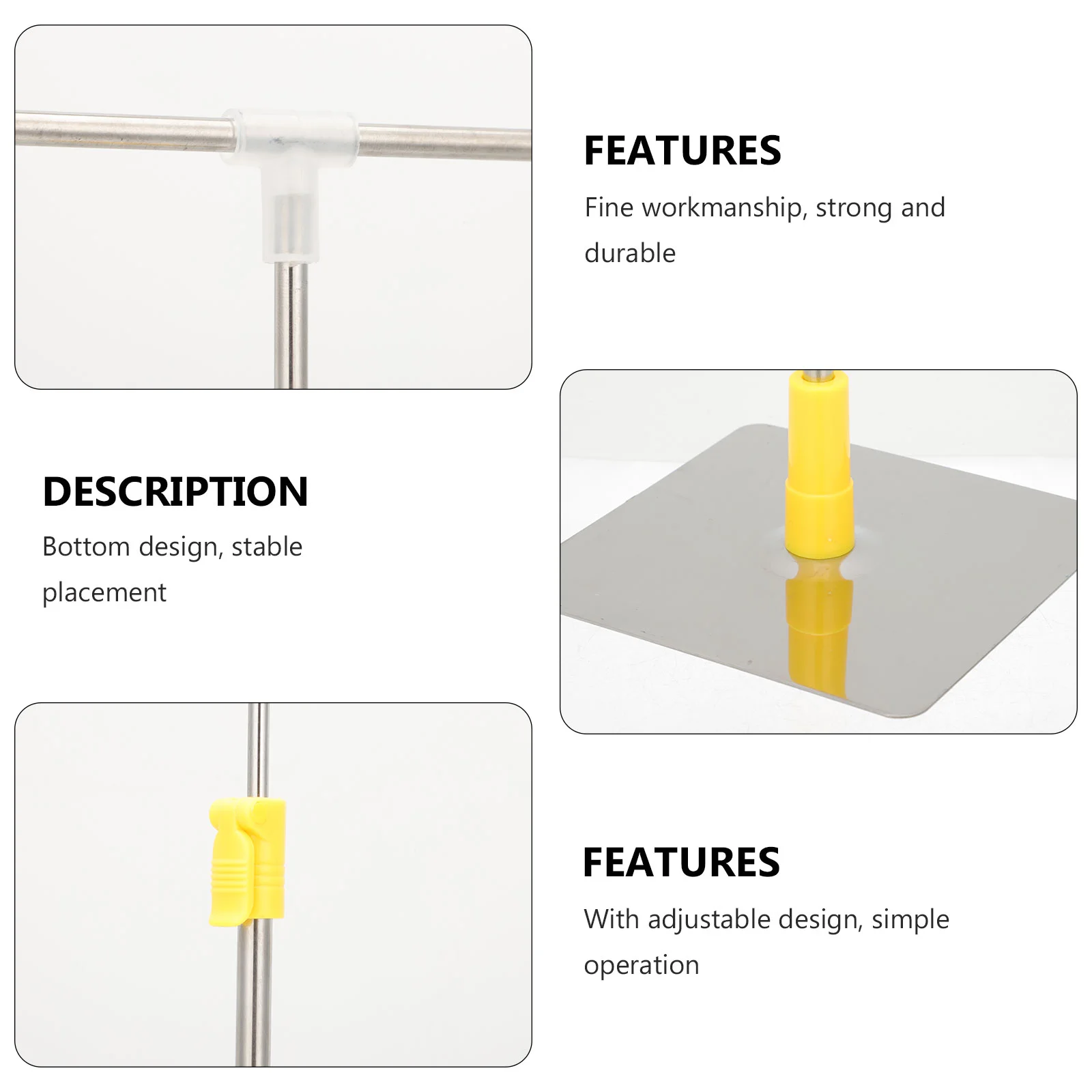 FEATURES
Fine workmanship, strong and durable

DESCRIPTION
Bottom design, stable placement

FEATURES
With adjustable design, simple operation