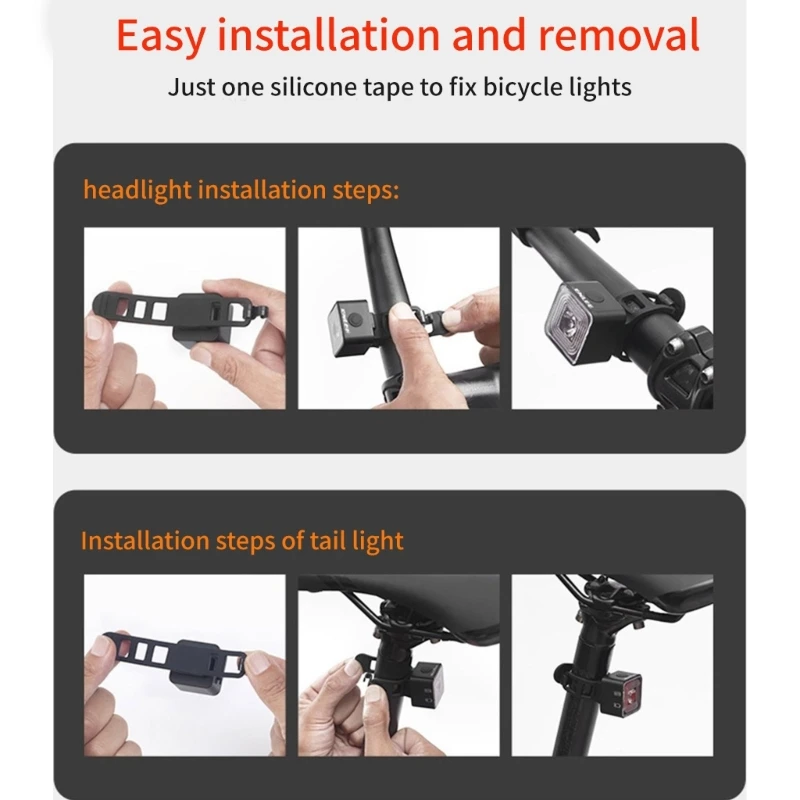 Easy installation and removal

Just one silicone tape to fix bicycle lights

headlight installation steps:

Installation steps of tail light