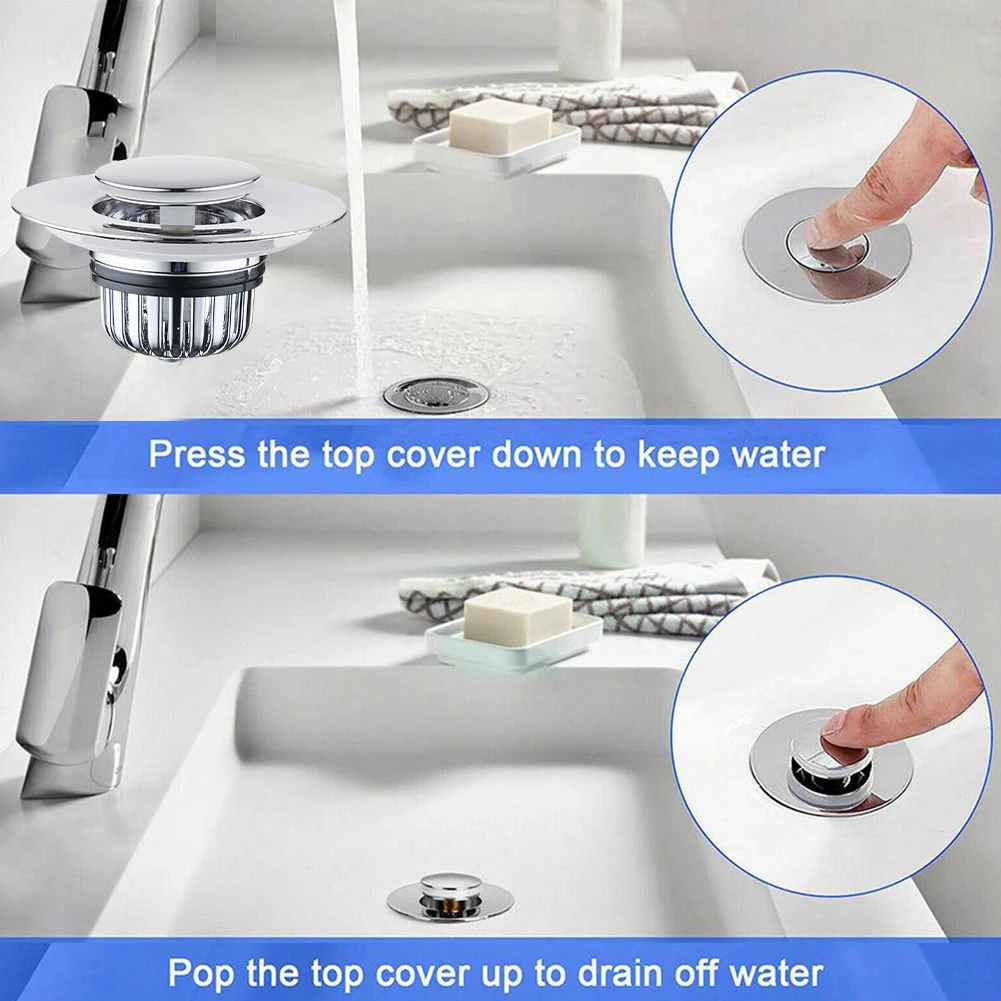 Press the top cover down to keep water

Pop the top cover up to drain off water