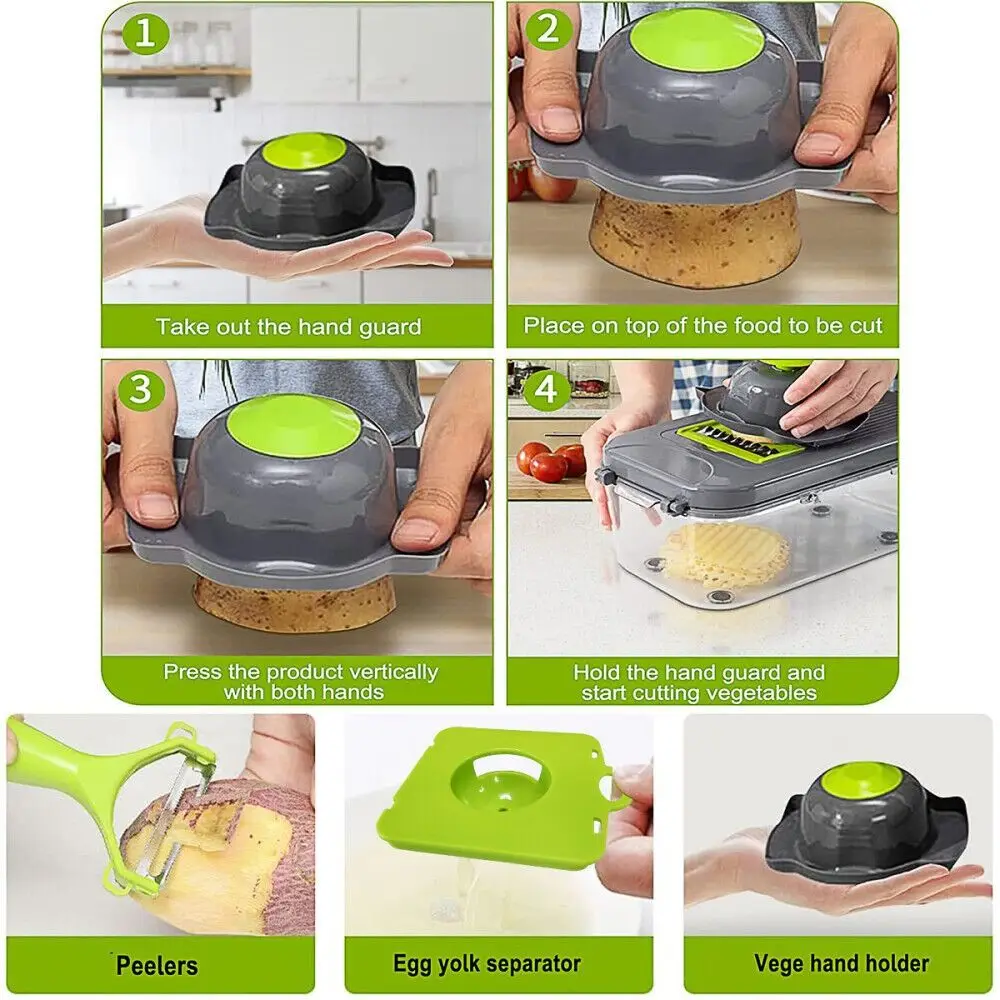 1
Take out the hand guard

2
Place on top of the food to be cut

3
Press the product vertically with both hands

4
Hold the hand guard and start cutting vegetables

Peelers

Egg yolk separator

Vege hand holder