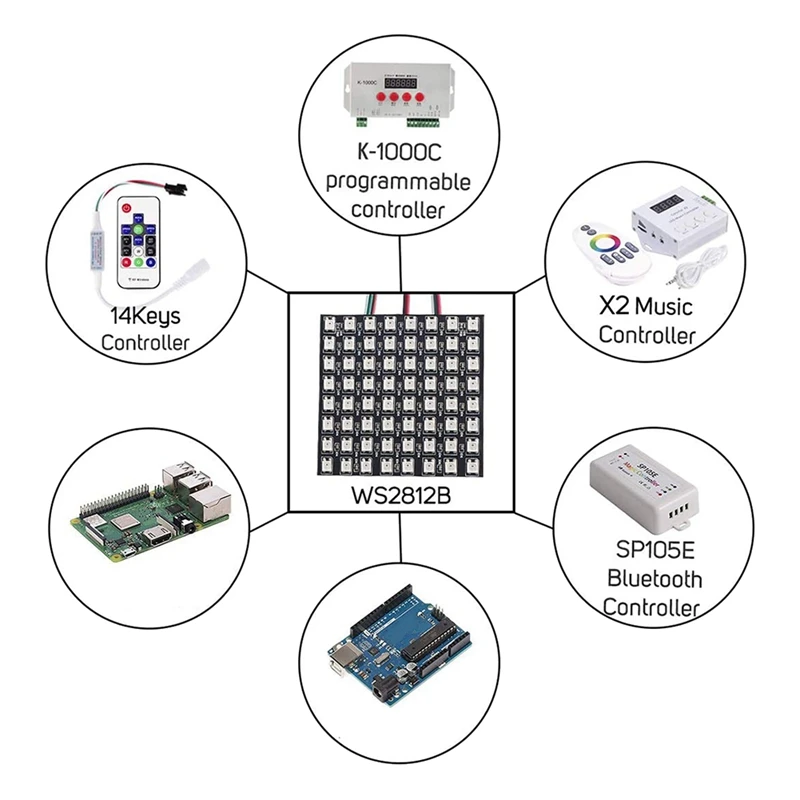 K-1000C

K-1000C
programmable
controller

14Keys
Controller

X2 Music
Controller

WS2812B

SP105E

SP105E
Bluetooth
Controller