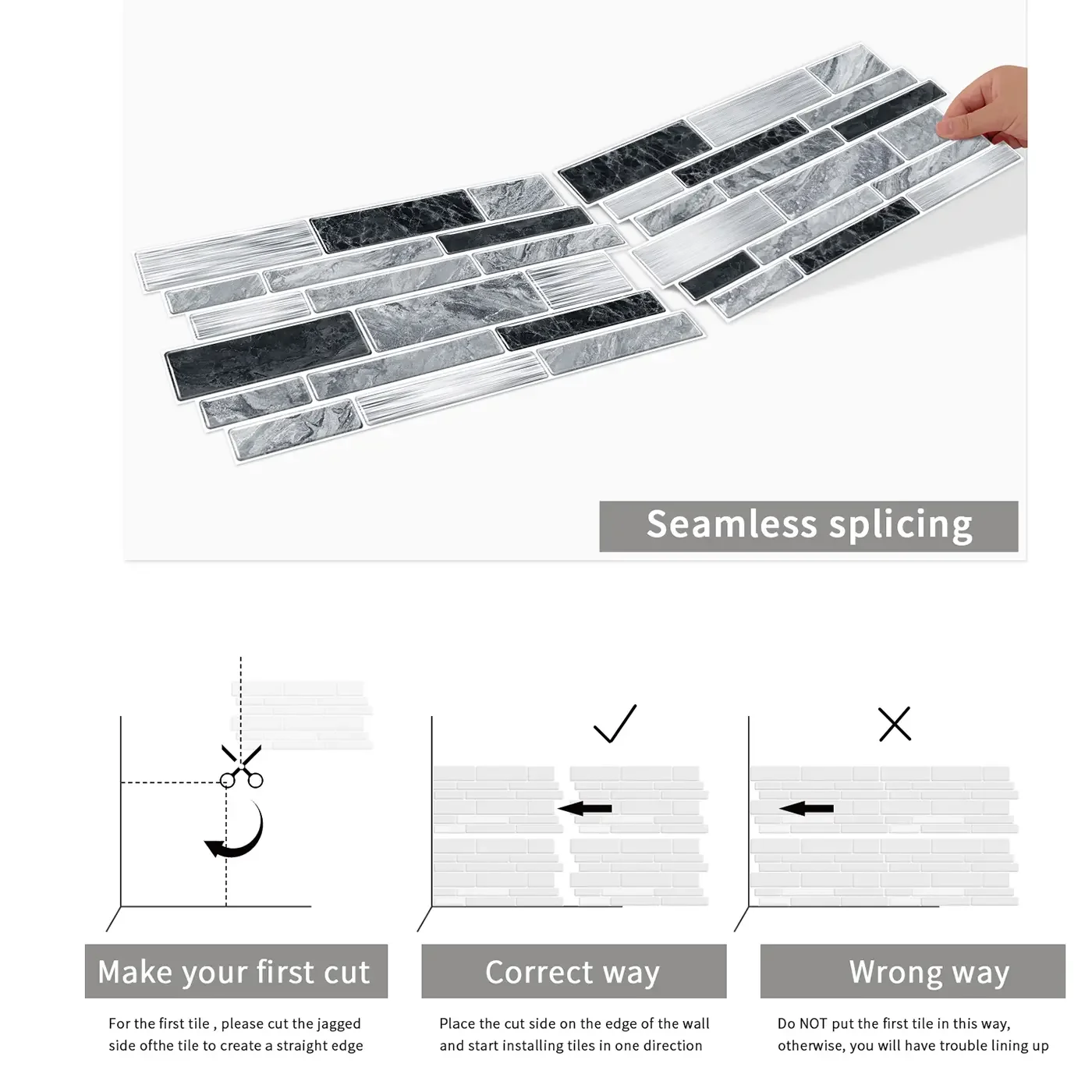 Seamless splicing

Make your first cut

For the first tile , please cut the jagged side ofthe tile to create a straight edge

Correct way

Place the cut side on the edge of the wall and start installing tiles in one direction

Wrong way

Do NOT put the first tile in this way, otherwise, you will have trouble lining up