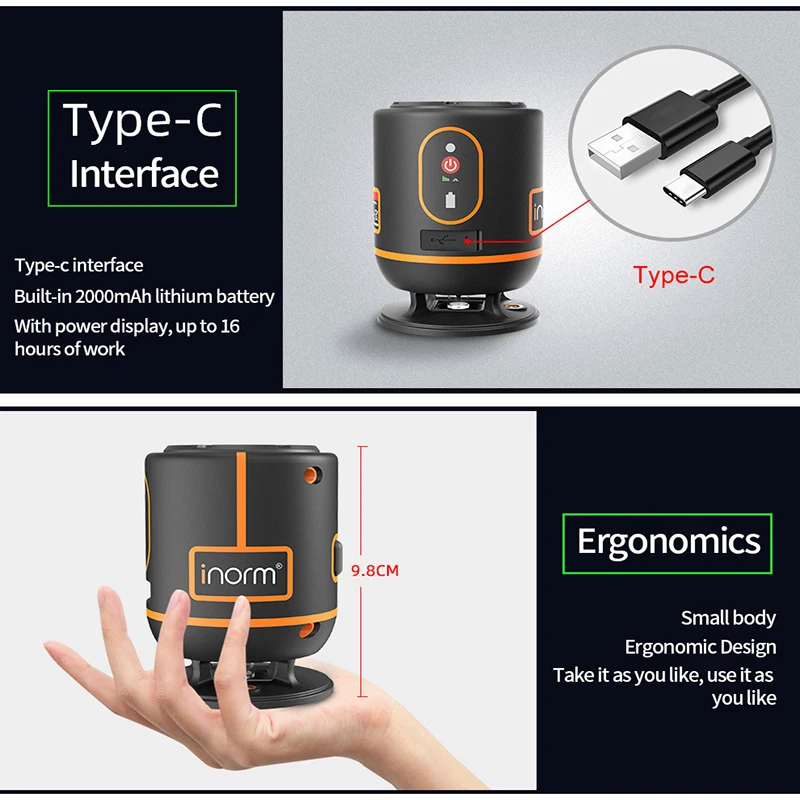 Type-C Interface

Type-c interface
Built-in 2000mAh lithium battery
With power display, up to 16 hours of work

Type-C

inorm®

9.8CM

Ergonomics

Small body
Ergonomic Design
Take it as you like, use it as you like