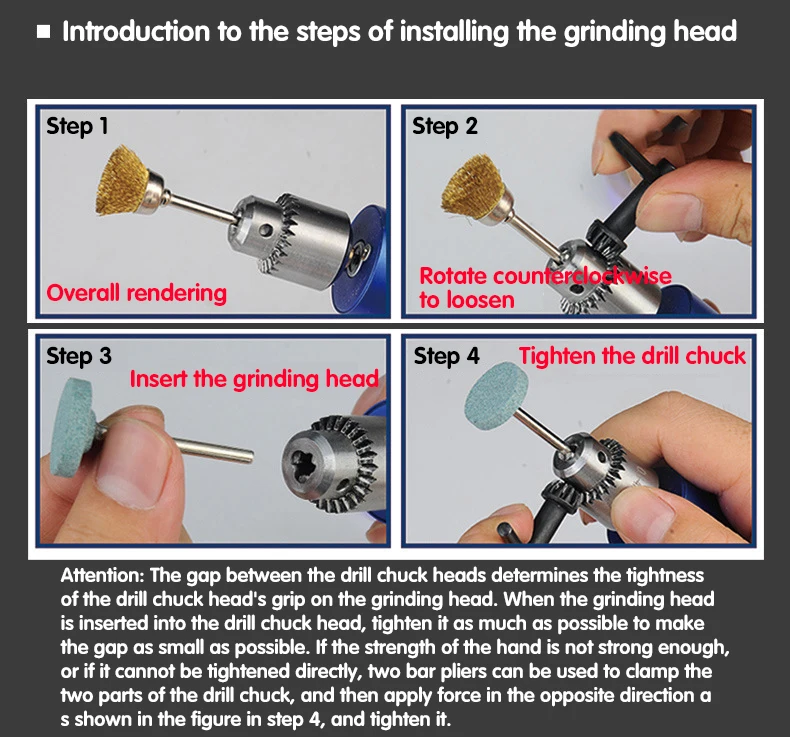 ■ Introduction to the steps of installing the grinding head

Step 1

Overall rendering

Step 2

Rotate counterclockwise to loosen

Step 3

Insert the grinding head

Step 4

Tighten the drill chuck

Attention: The gap between the drill chuck heads determines the tightness of the drill chuck head's grip on the grinding head. When the grinding head is inserted into the drill chuck head, tighten it as much as possible to make the gap as small as possible. If the strength of the hand is not strong enough, or if it cannot be tightened directly, two bar pliers can be used to clamp the two parts of the drill chuck, and then apply force in the opposite direction a s shown in the figure in step 4, and tighten it.