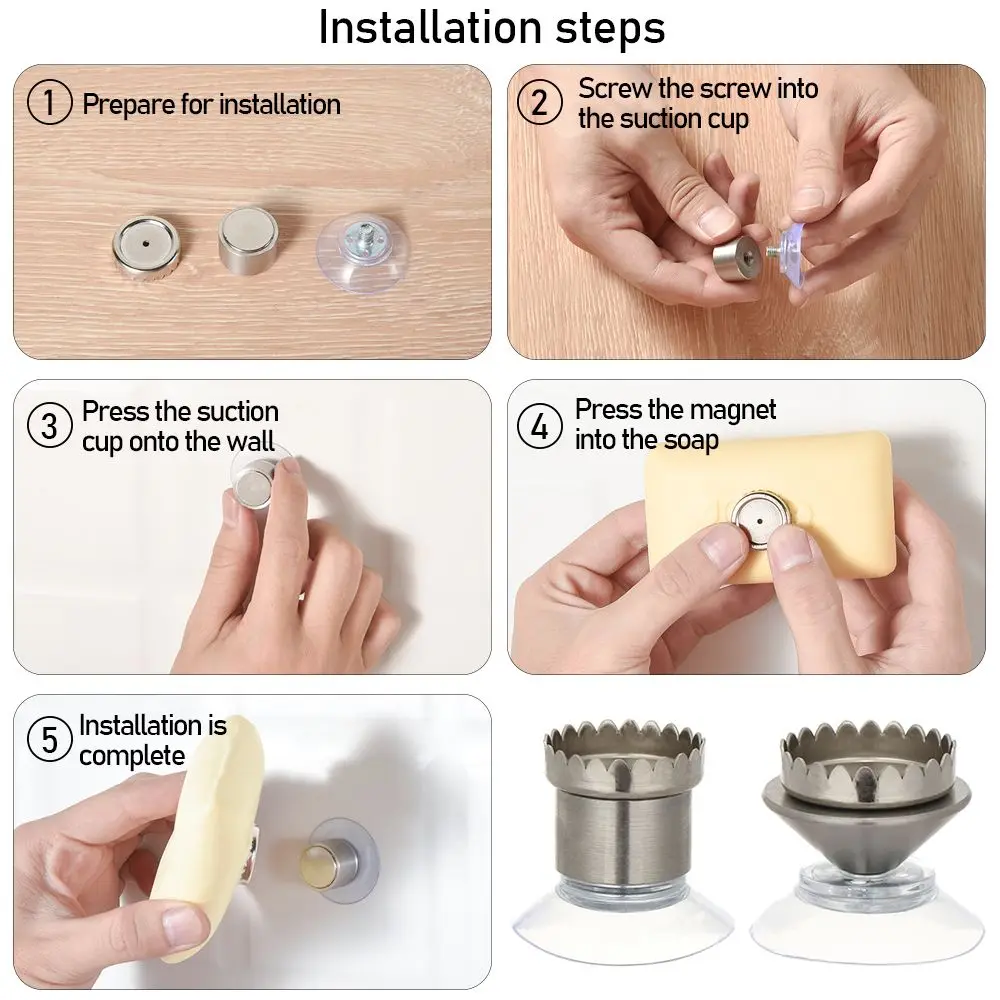 Installation steps

1 Prepare for installation

2 Screw the screw into the suction cup

3 Press the suction cup onto the wall

4 Press the magnet into the soap

5 Installation is complete