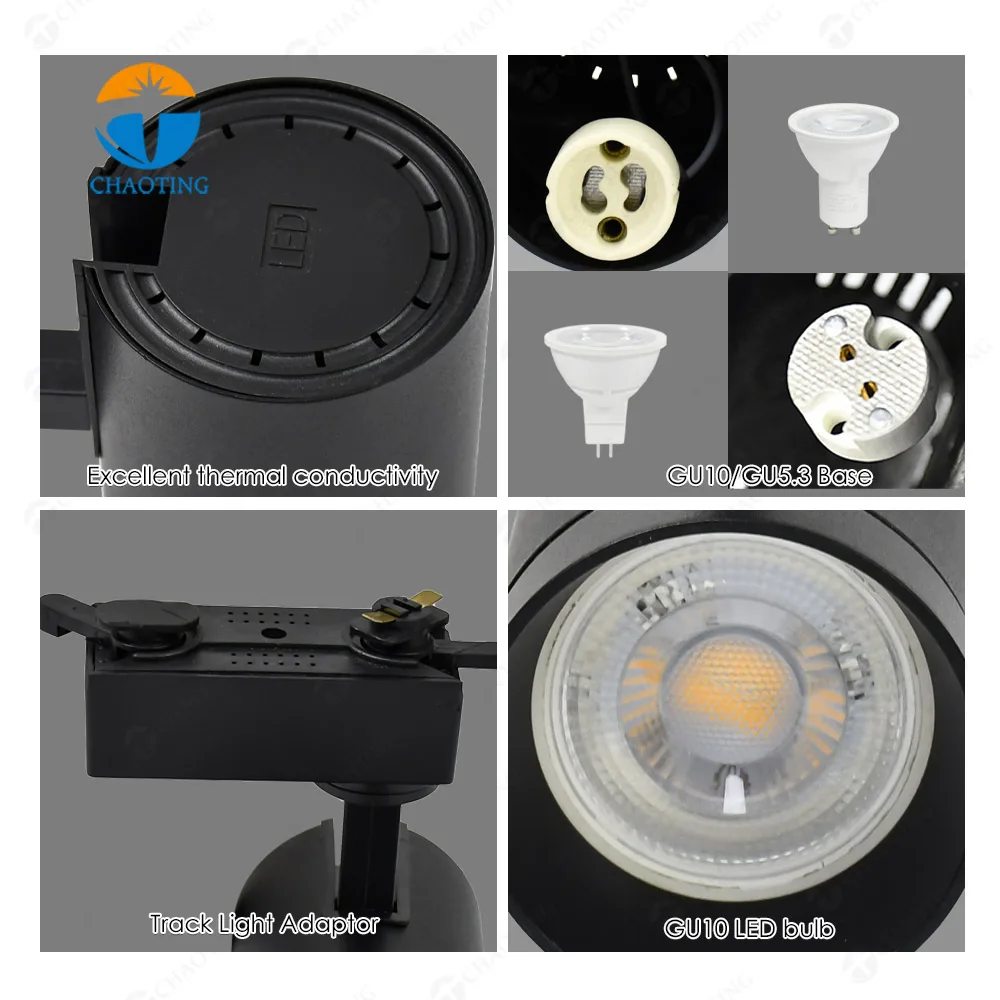 CHAOTING

LED

Excellent thermal conductivity

GU10/GU5.3 Base

Track Light Adaptor

GU10 LED bulb