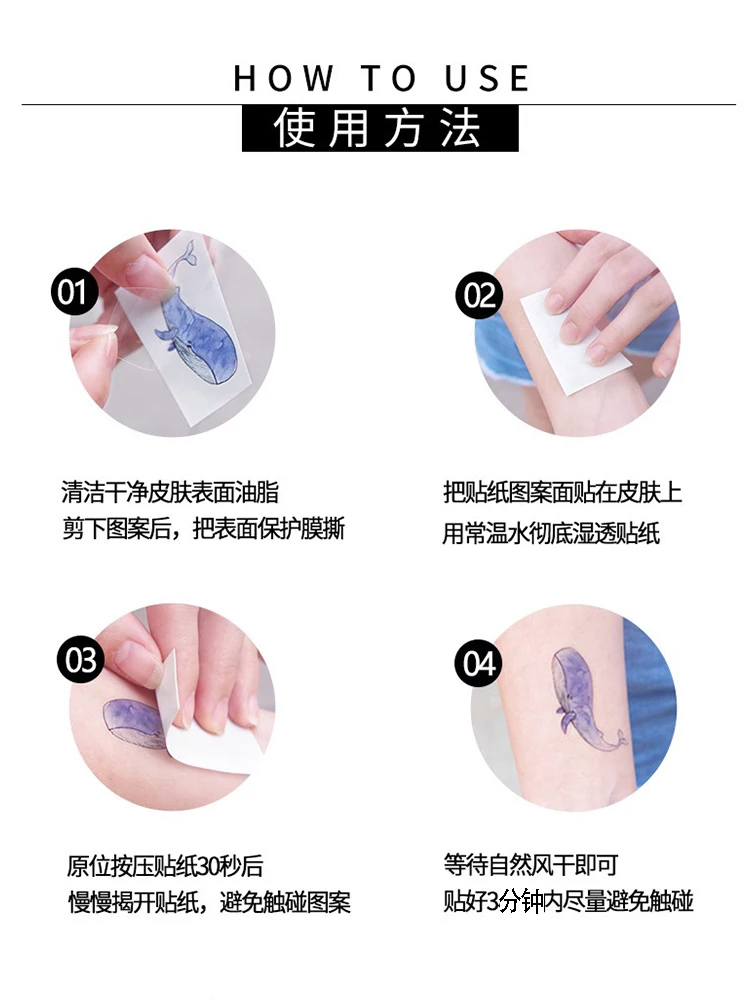 HOW TO USE
使用方法

01
清洁干净皮肤表面油脂
剪下图案后，把表面保护膜撕

02
把贴纸图案面贴在皮肤上
用常温水彻底湿透贴纸

03
原位按压贴纸30秒后
慢慢揭开贴纸，避免触碰图案

04
等待自然风干即可
贴好3分钟内尽量避免触碰