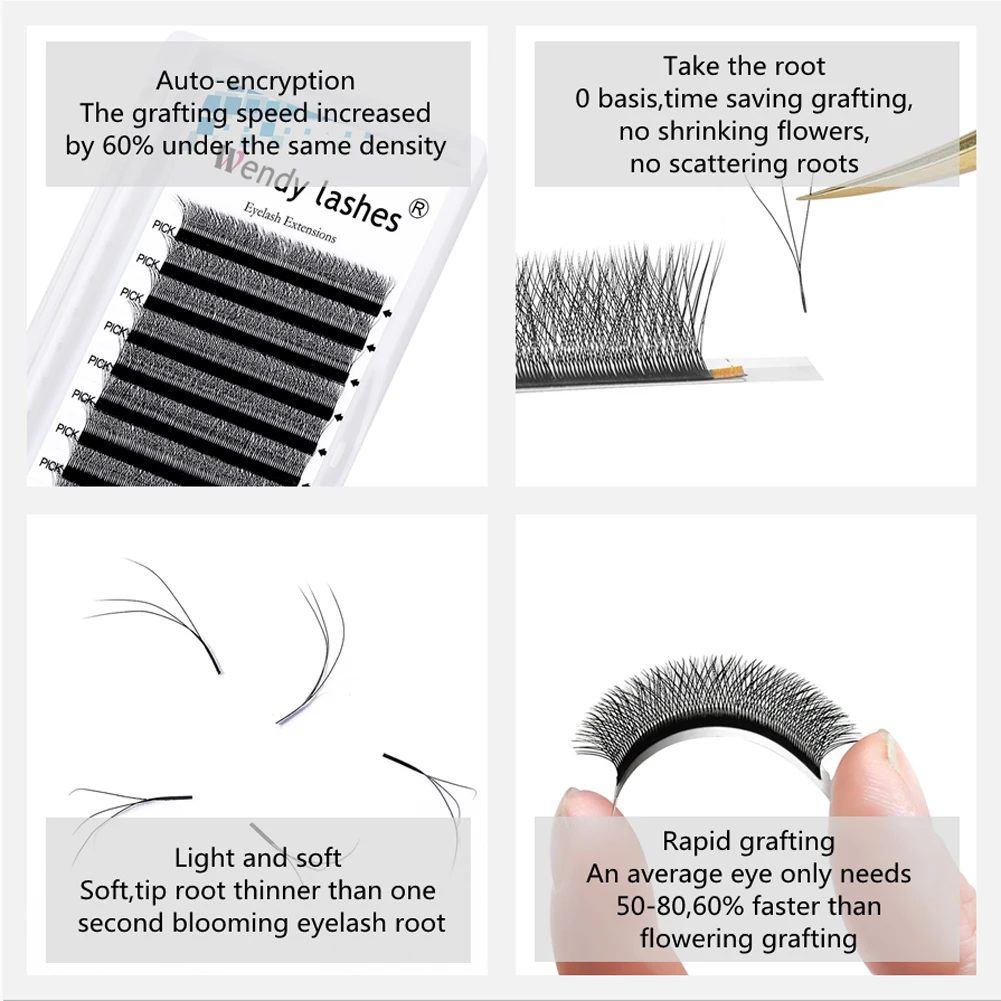 Auto-encryption
The grafting speed increased by 60% under the same density

Wendy lashes ®
Eyelash Extensions
PICK
PICK
PICK
PICK
PICK
PICK
PICK
PICK

Take the root
0 basis,time saving grafting, no shrinking flowers, no scattering roots

Light and soft
Soft,tip root thinner than one second blooming eyelash root

Rapid grafting
An average eye only needs 50-80,60% faster than flowering grafting