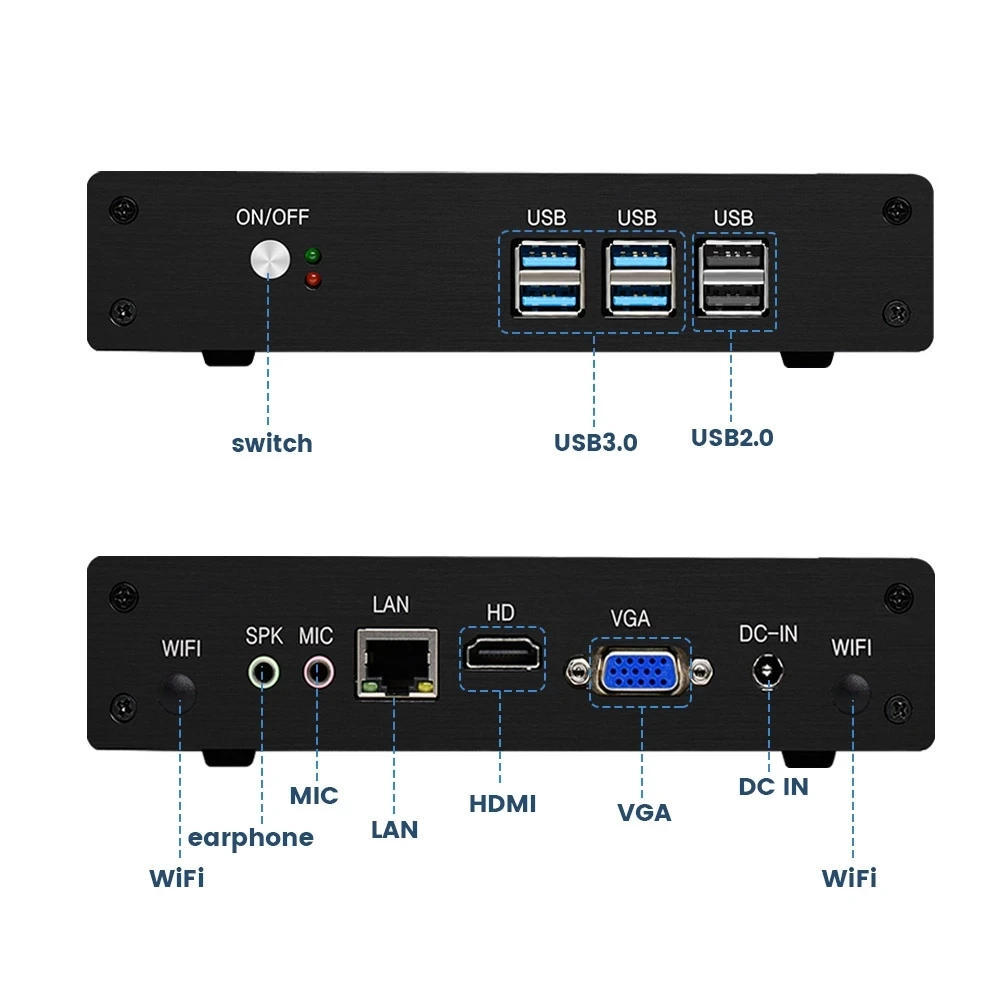 ON/OFF

USB USB USB

switch

USB3.0

USB2.0

WIFI SPK MIC LAN HD VGA DC-IN WIFI

MIC

earphone

WiFi

LAN

HDMI

VGA

DC IN

WiFi