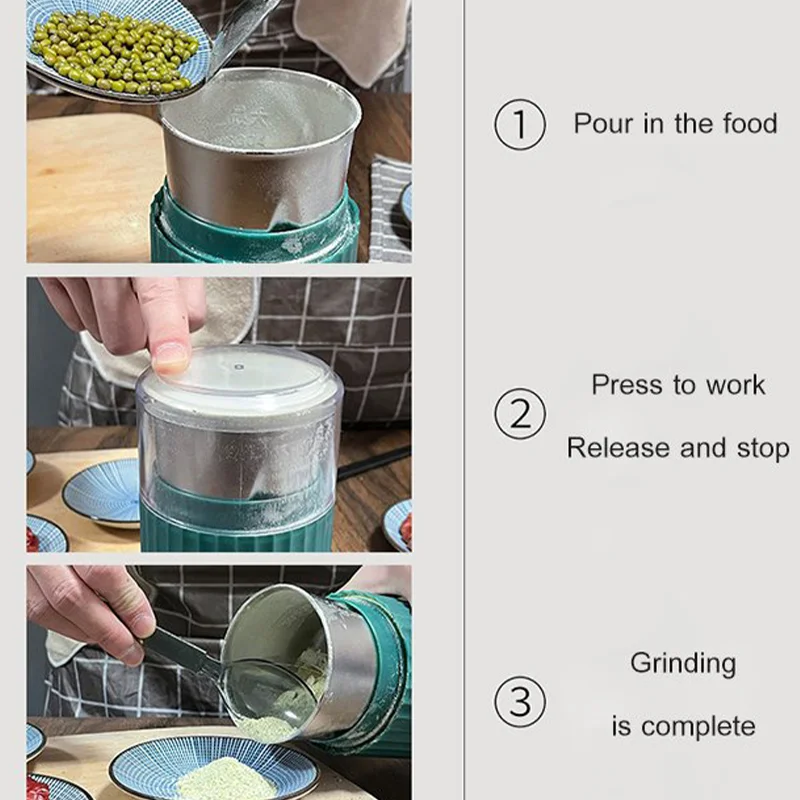 ① Pour in the food

② Press to work
Release and stop

③ Grinding
is complete